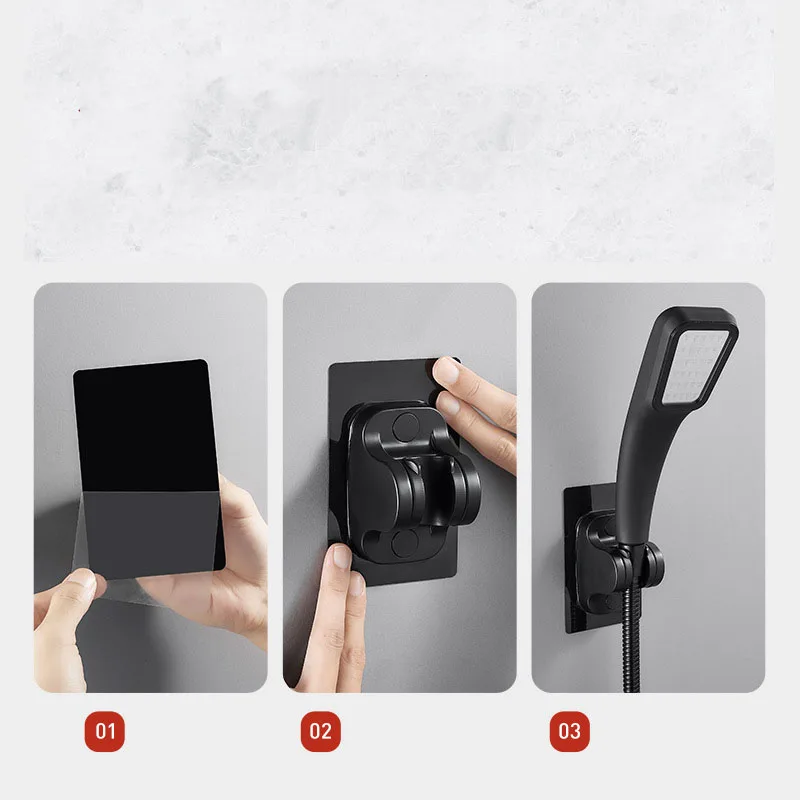 01

02

03