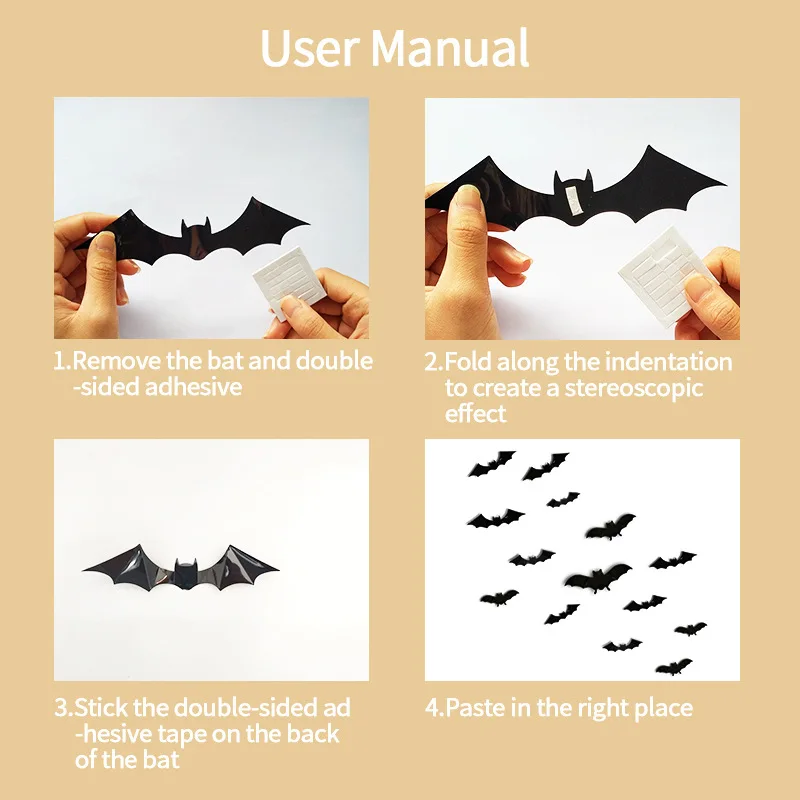 User Manual

1.Remove the bat and double -sided adhesive

2.Fold along the indentation to create a stereoscopic effect

3.Stick the double-sided ad -hesive tape on the back of the bat

4.Paste in the right place