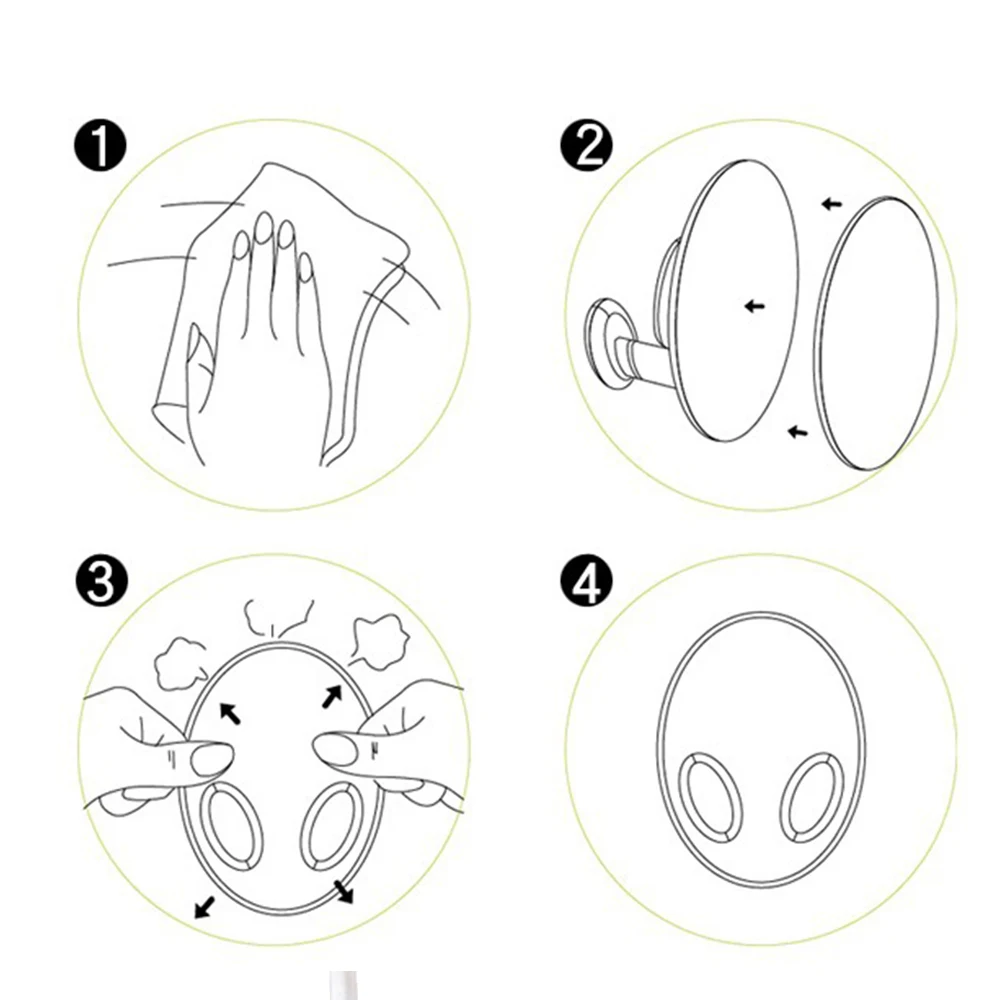 1

2

3

4