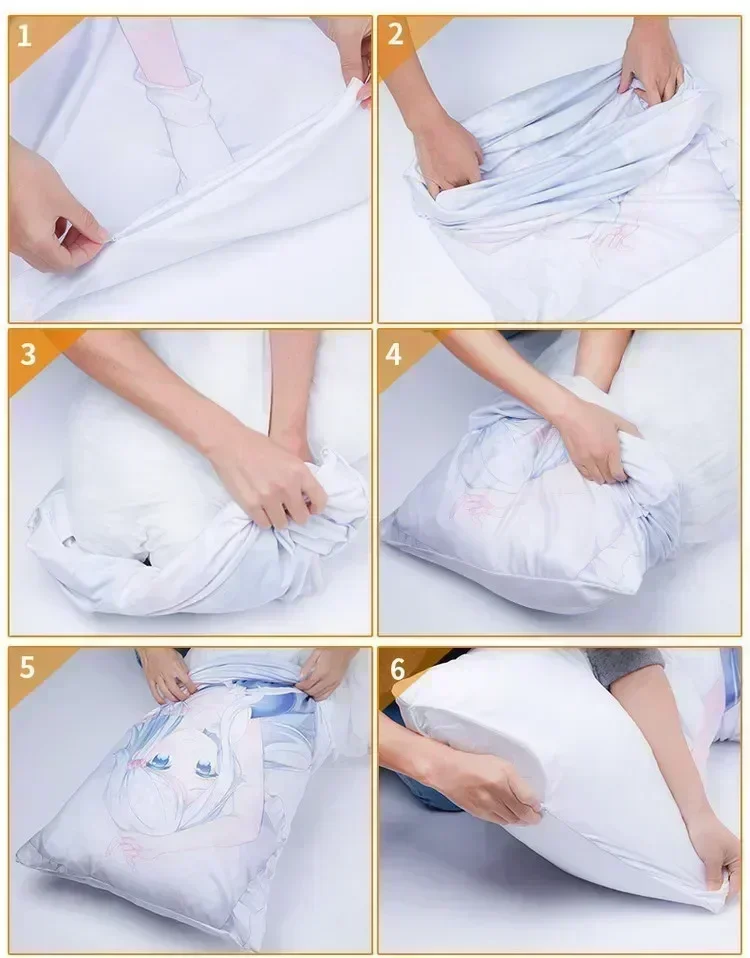 1
2
3
4
5
6