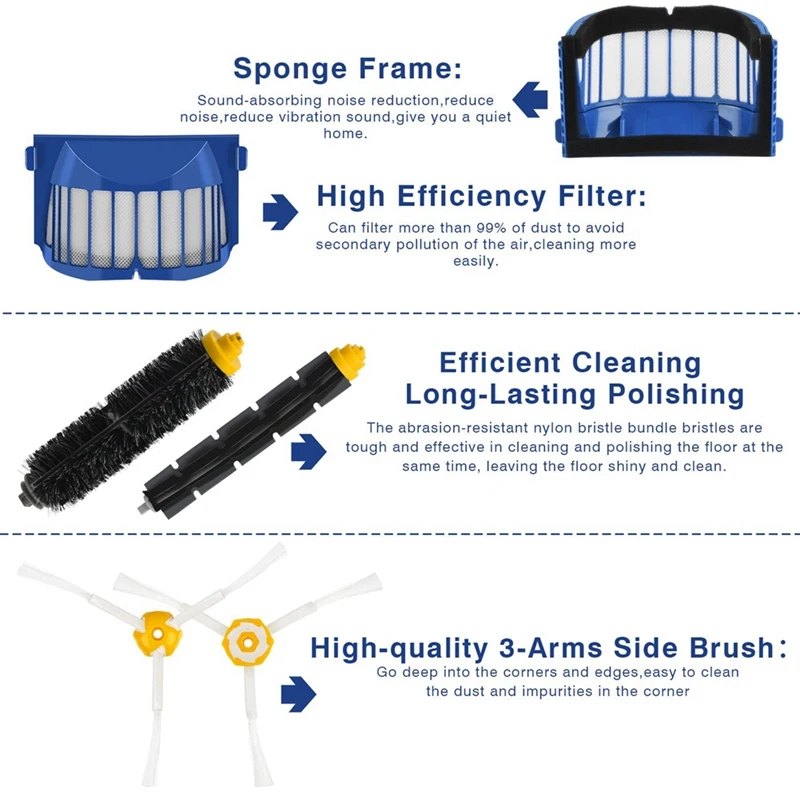 Sponge Frame:

Sound-absorbing noise reduction,reduce noise,reduce vibration sound,give you a quiet home.

High Efficiency Filter:

Can filter more than 99% of dust to avoid secondary pollution of the air,cleaning more easily.

Efficient Cleaning
Long-Lasting Polishing

The abrasion-resistant nylon bristle bundle bristles are tough and effective in cleaning and polishing the floor at the same time, leaving the floor shiny and clean.

High-quality 3-Arms Side Brush:

Go deep into the corners and edges,easy to clean the dust and impurities in the corner