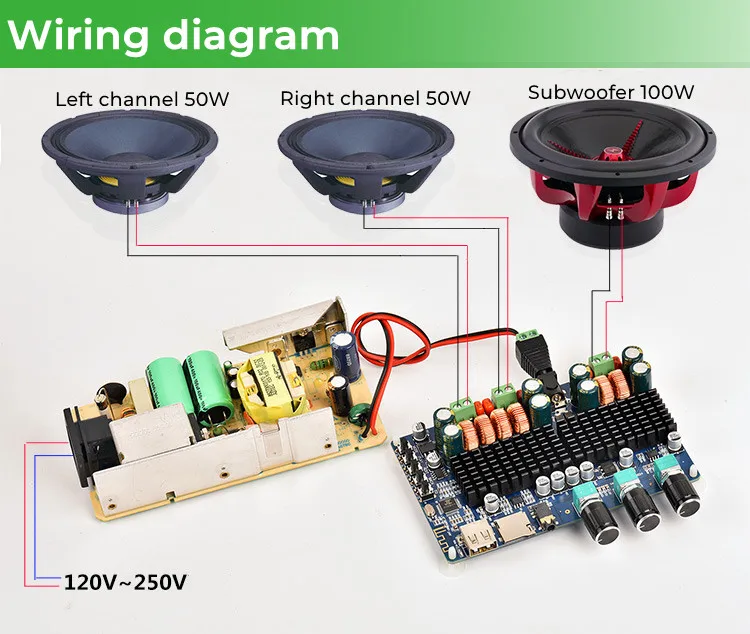 Wiring diagram

Left channel 50W

Right channel 50W

Subwoofer 100W

120V~250V