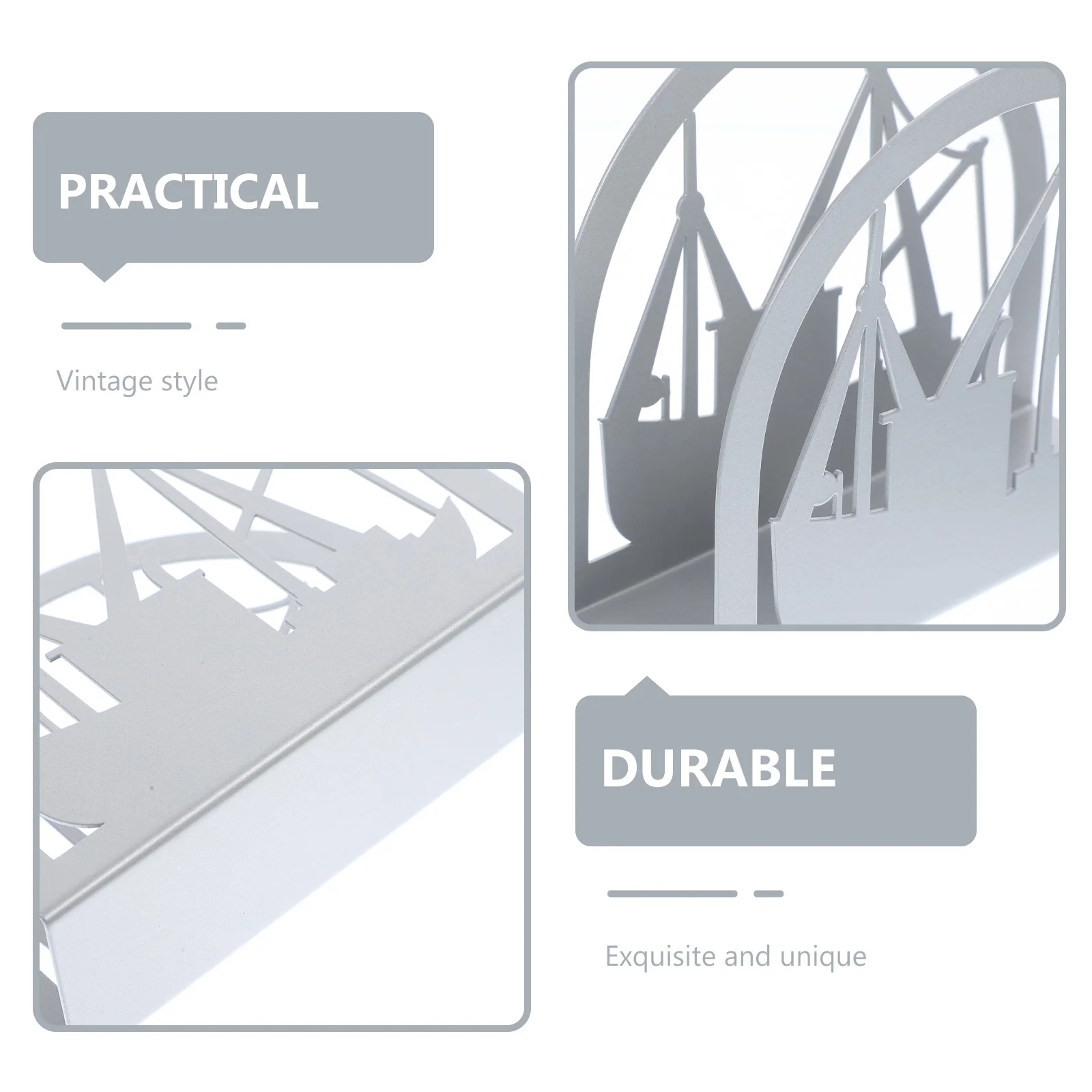 PRACTICAL

Vintage style

DURABLE

Exquisite and unique