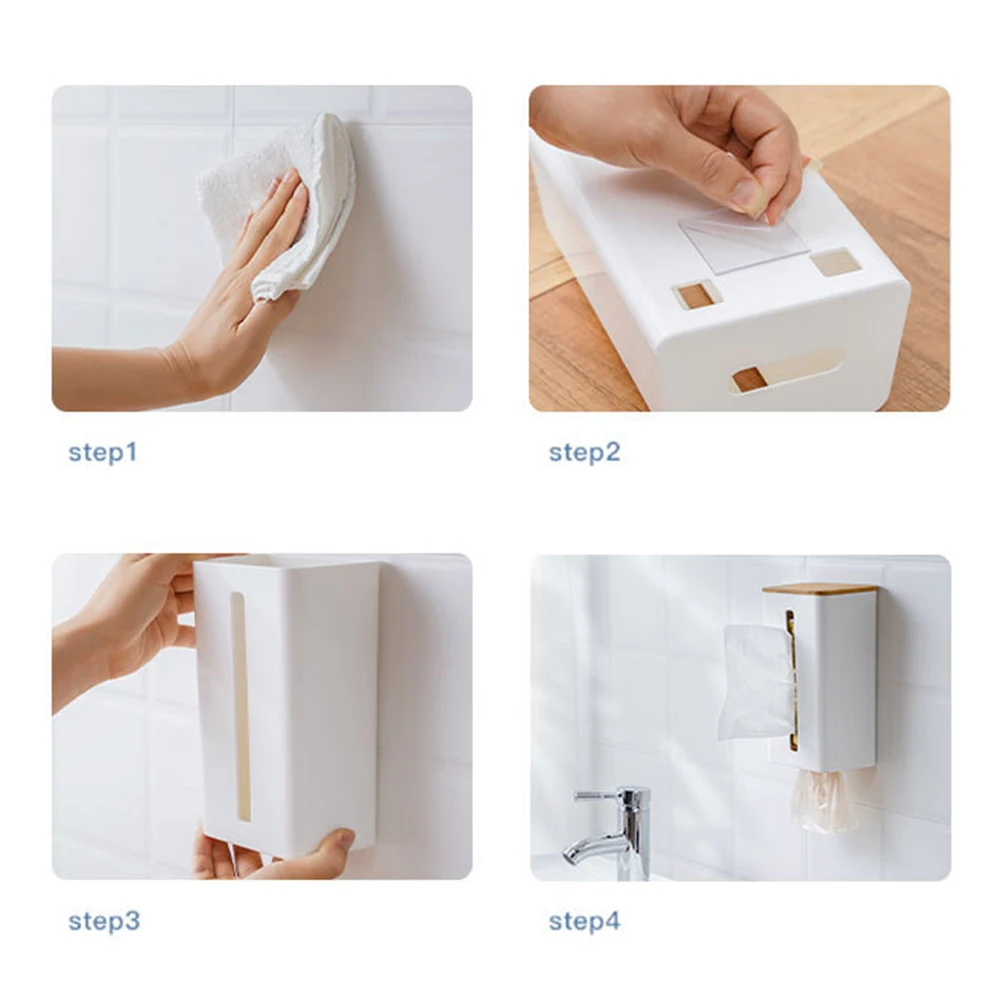 step1

step2

step3

step4