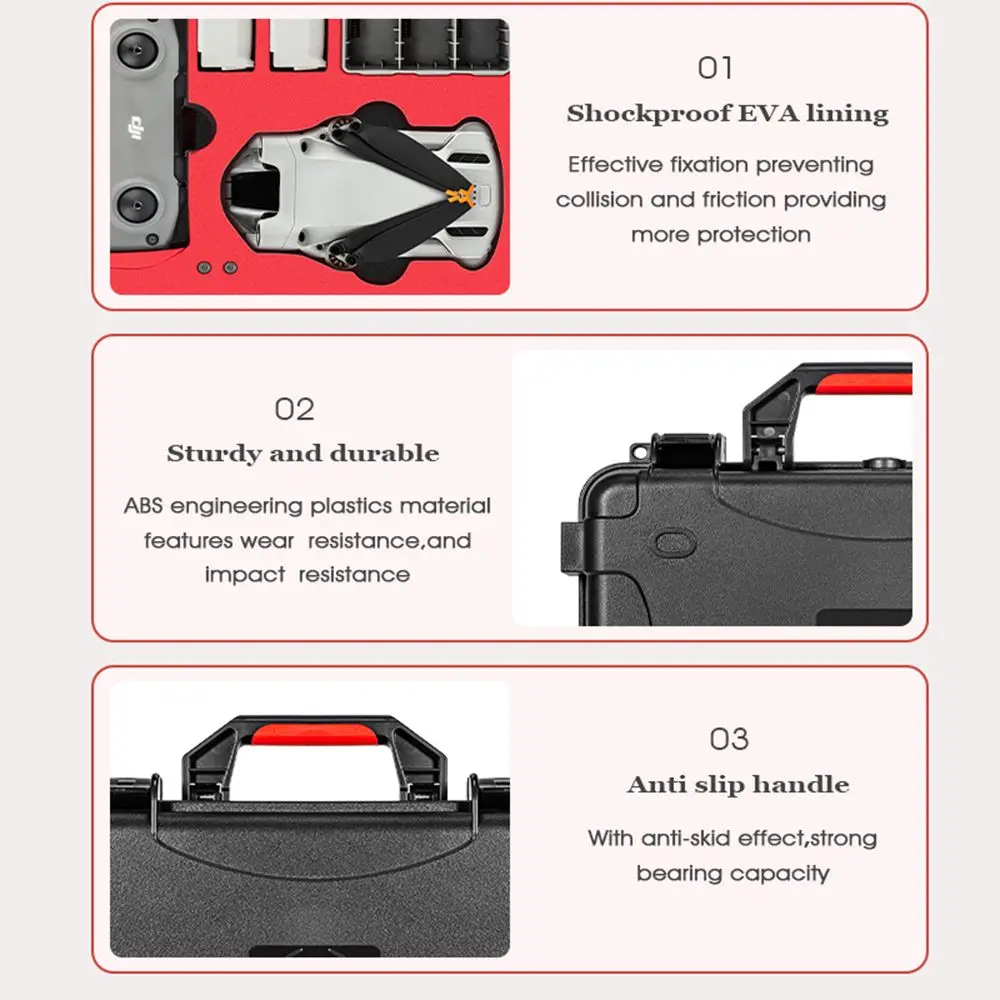 dji

01
Shockproof EVA lining
Effective fixation preventing collision and friction providing more protection

02
Sturdy and durable
ABS engineering plastics material features wear  resistance,and impact  resistance

03
Anti slip handle
With anti-skid effect,strong bearing capacity