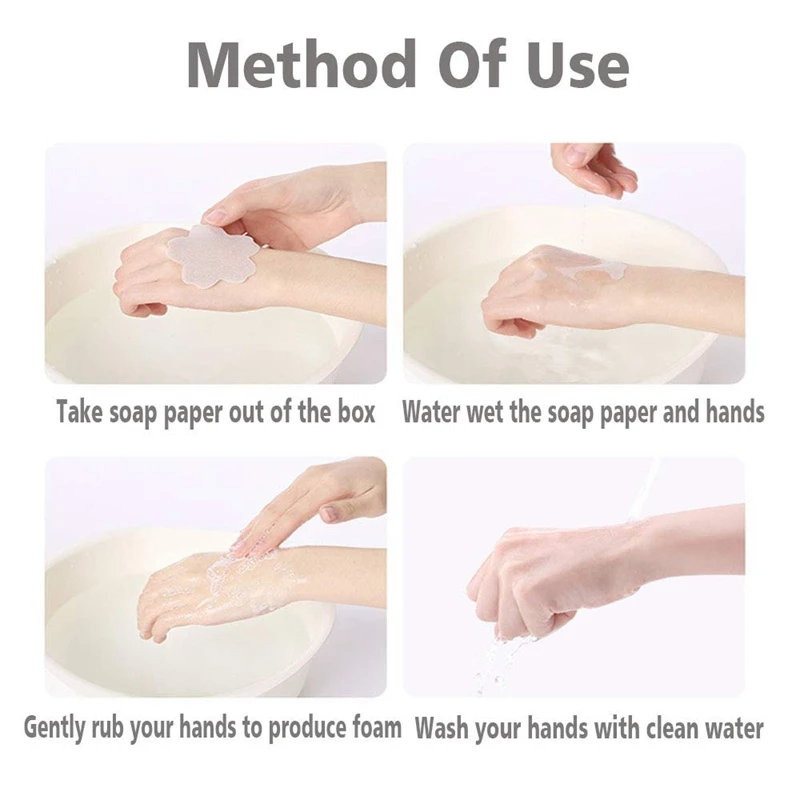 Method Of Use

Take soap paper out of the box

Water wet the soap paper and hands

Gently rub your hands to produce foam

Wash your hands with clean water