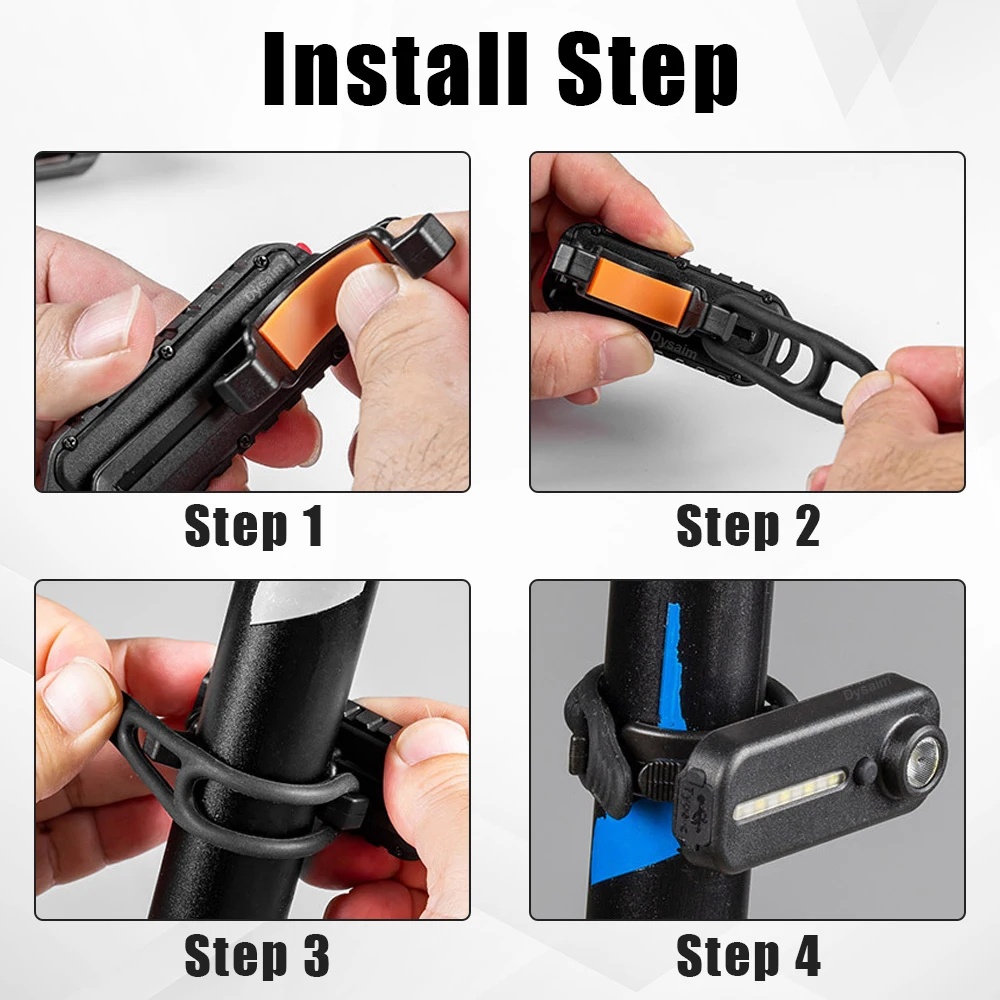 Install Step

Dysaim

Step 1

Dysaim

Step 2

Step 3

Dysaim

Step 4