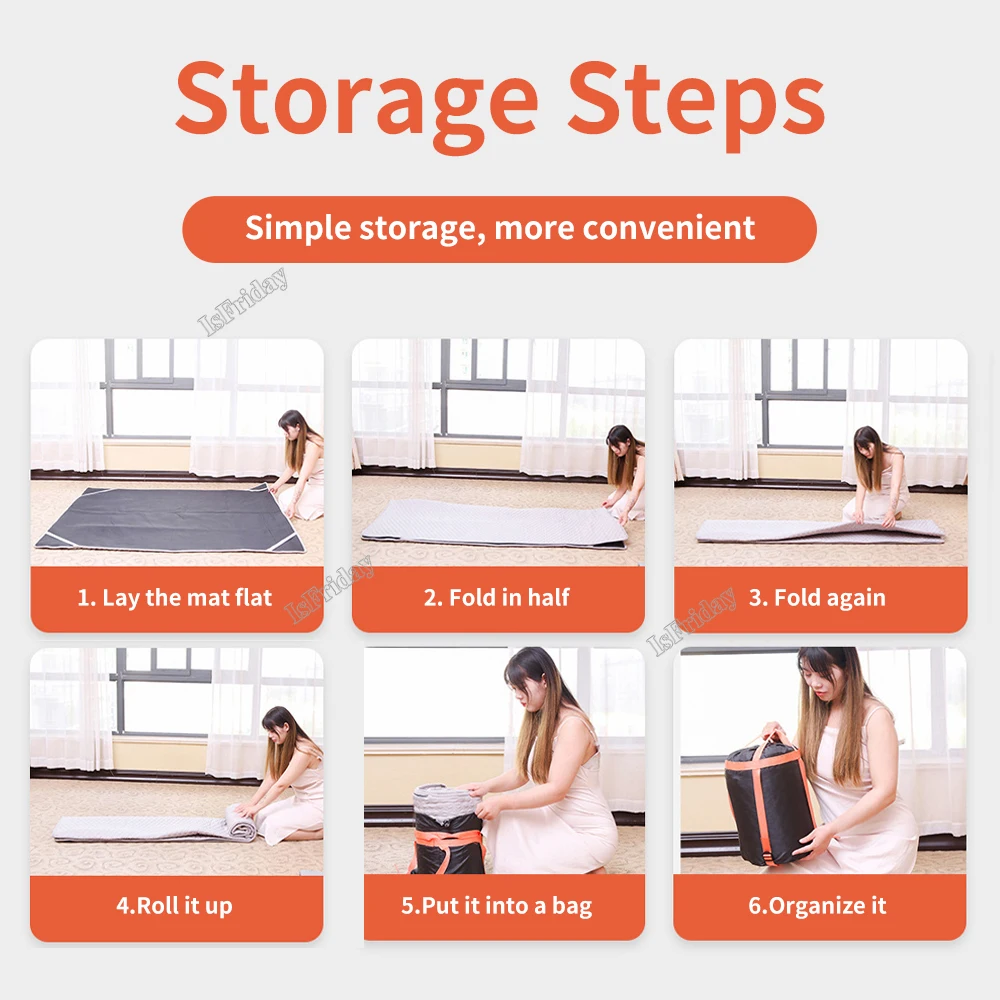 Storage Steps

Simple storage, more convenient

IsFriday

1. Lay the mat flat

IsFriday

2. Fold in half

IsFriday

3. Fold again

4.Roll it up

5.Put it into a bag

6.Organize it