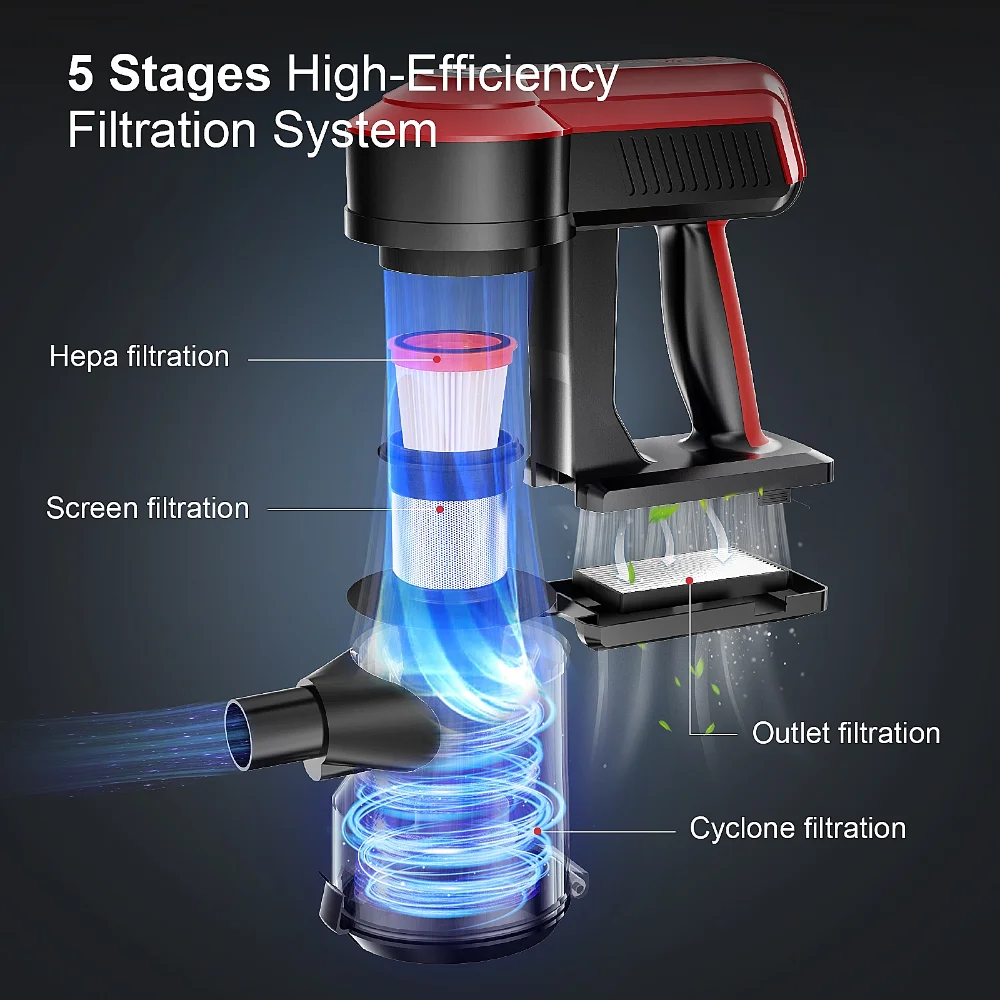 5 Stages High-Efficiency Filtration System

Hepa filtration

Screen filtration

Outlet filtration

Cyclone filtration