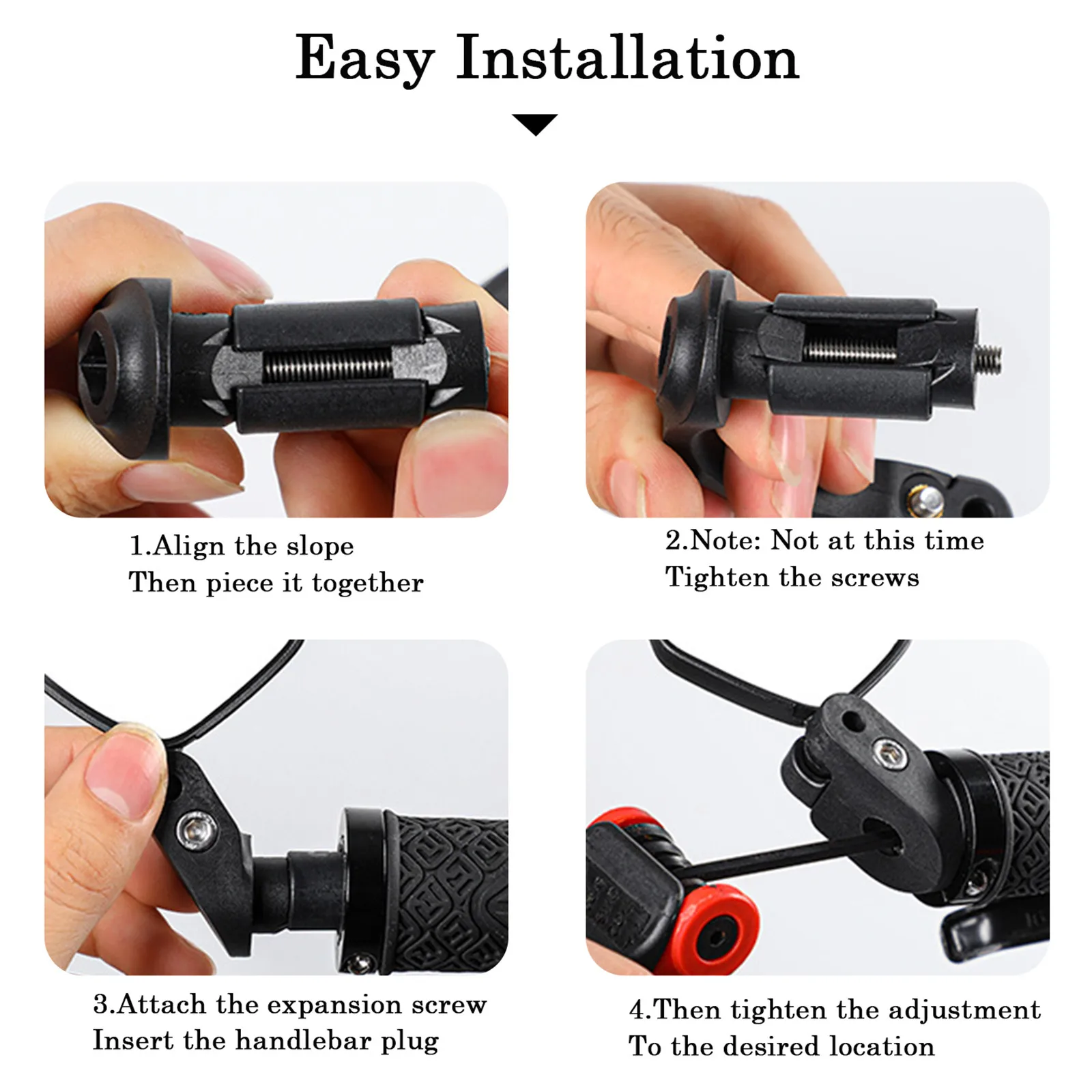 Easy Installation

1.Align the slope
Then piece it together

2.Note: Not at this time
Tighten the screws

3.Attach the expansion screw
Insert the handlebar plug

4.Then tighten the adjustment
To the desired location