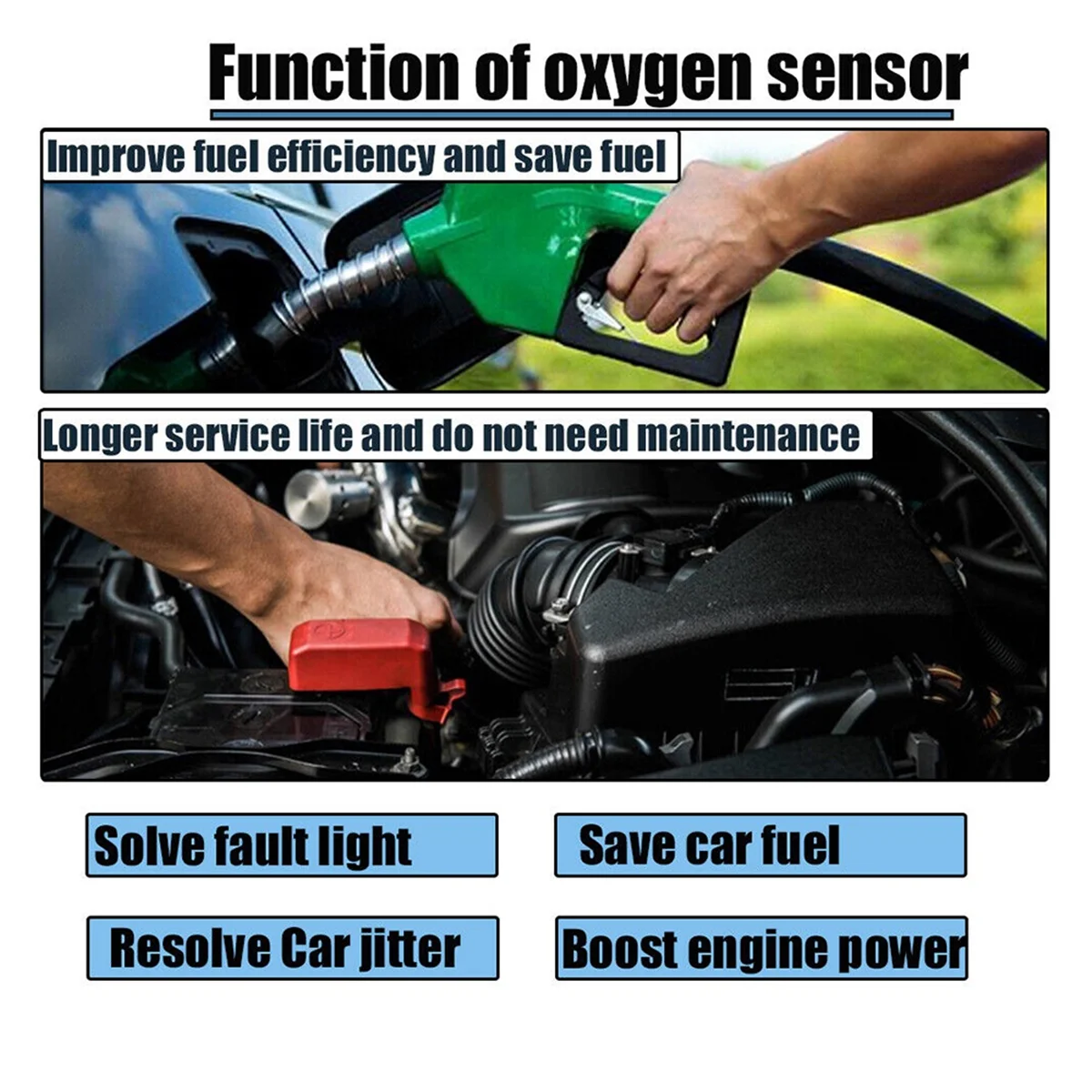 Function of oxygen sensor

Improve fuel efficiency and save fuel

Longer service life and do not need maintenance

Solve fault light

Save car fuel

Resolve Car jitter

Boost engine power