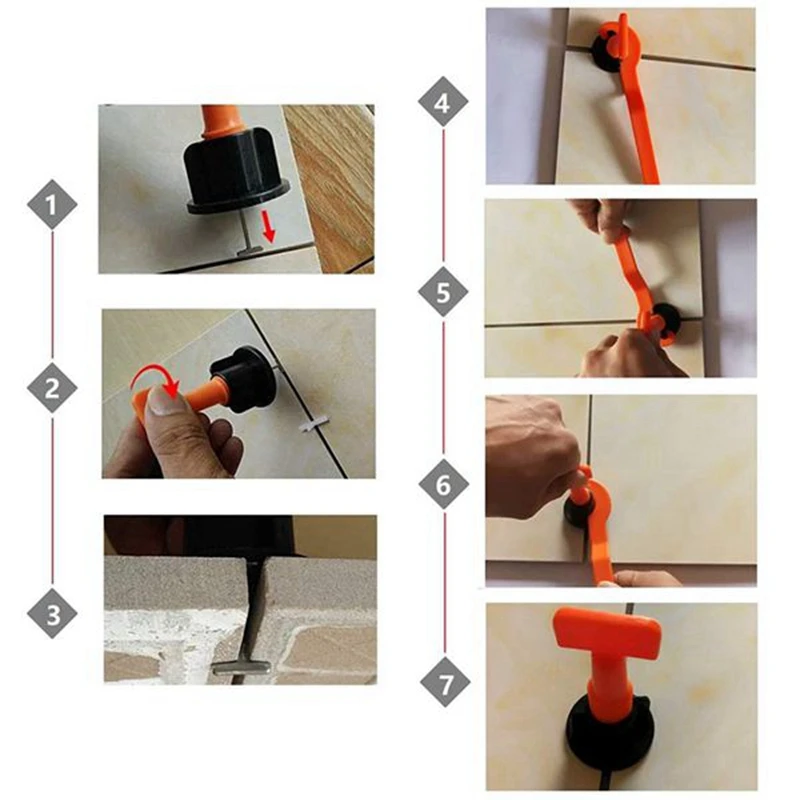 1
2
3
4
5
6
7