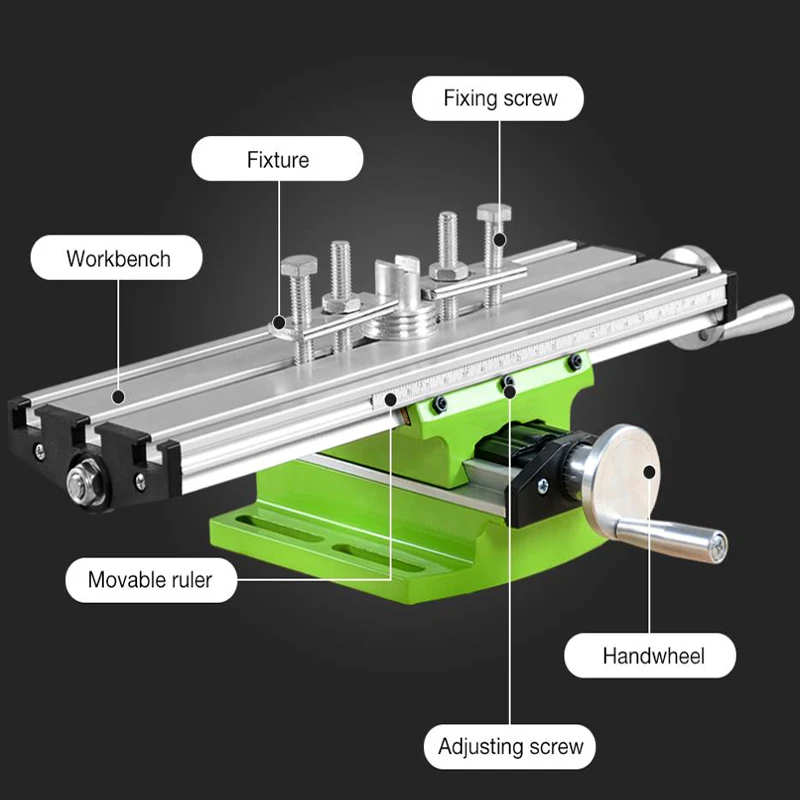 Fixing screw

Fixture

Workbench

Movable ruler

Handwheel

Adjusting screw