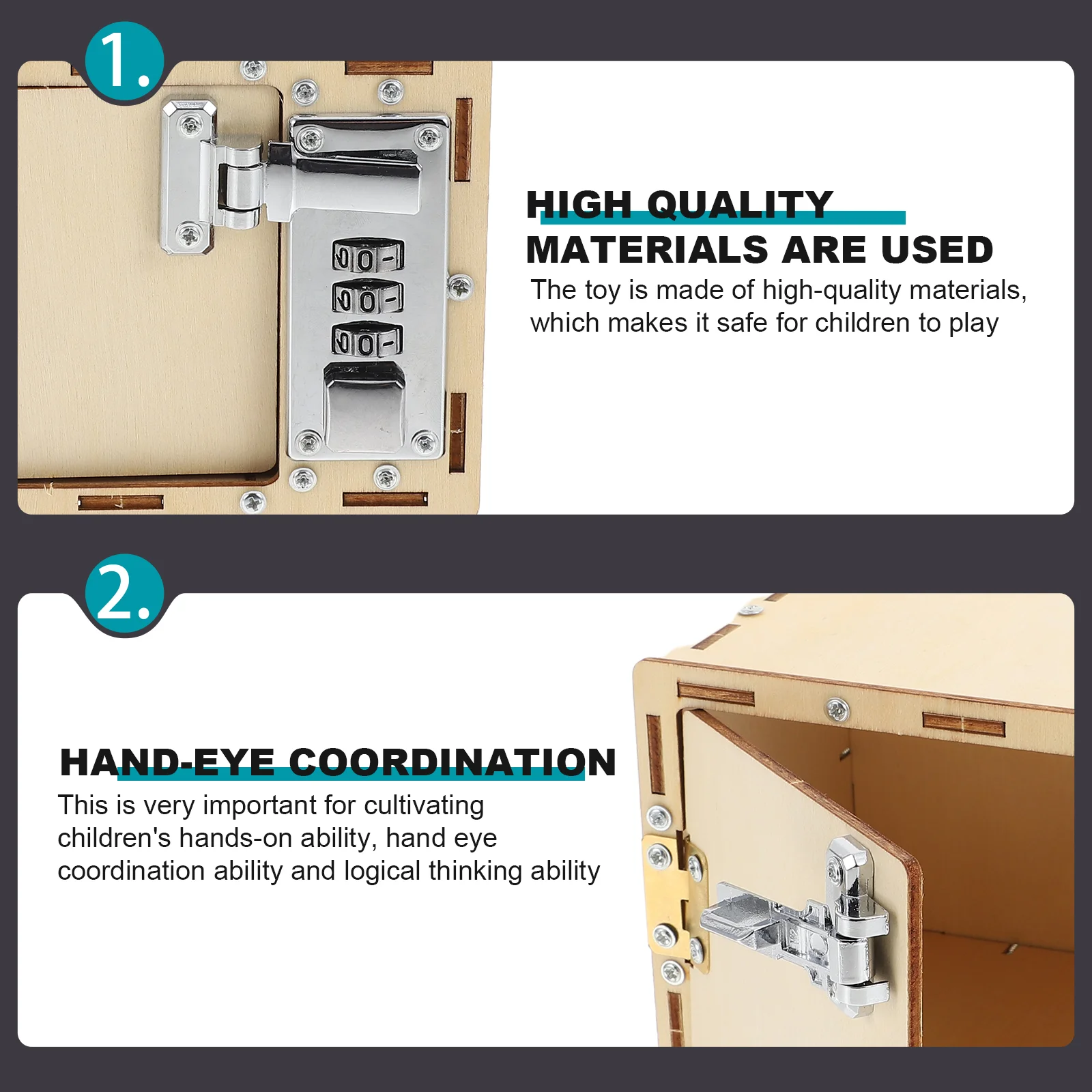 1.

HIGH QUALITY MATERIALS ARE USED

The toy is made of high-quality materials, which makes it safe for children to play

2.

HAND-EYE COORDINATION

This is very important for cultivating children's hands-on ability, hand eye coordination ability and logical thinking ability