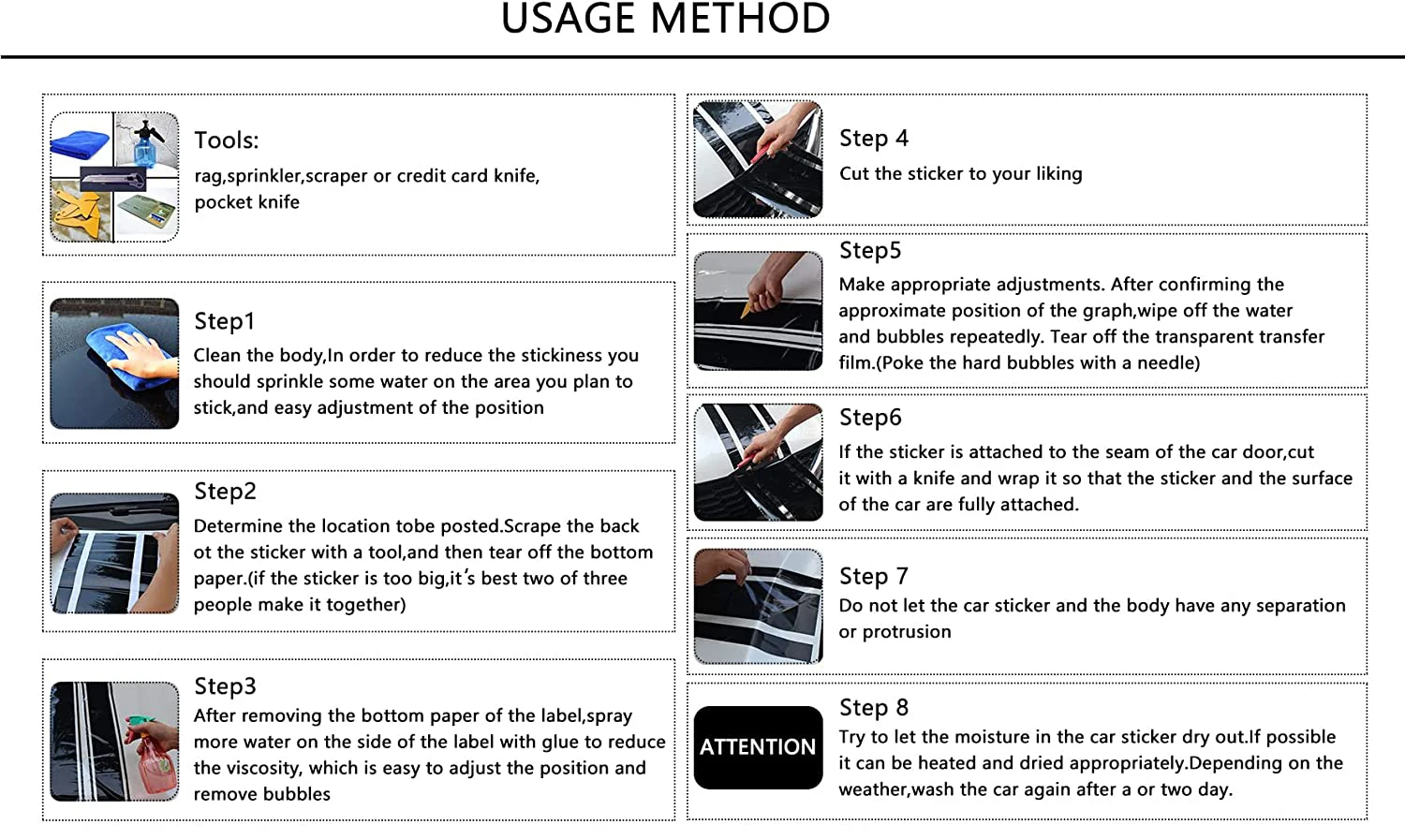 USAGE METHOD

Tools:
rag,sprinkler,scraper or credit card knife, pocket knife

Step1
Clean the body,In order to reduce the stickiness you should sprinkle some water on the area you plan to stick,and easy adjustment of the position

Step2
Determine the location tobe posted.Scrape the back ot the sticker with a tool,and then tear off the bottom paper.(if the sticker is too big,it's best two of three people make it together)

Step3
After removing the bottom paper of the label,spray more water on the side of the label with glue to reduce the viscosity, which is easy to adjust the position and remove bubbles

Step 4
Cut the sticker to your liking

Step5
Make appropriate adjustments. After confirming the approximate position of the graph,wipe off the water and bubbles repeatedly. Tear off the transparent transfer film.(Poke the hard bubbles with a needle)

Step6
If the sticker is attached to the seam of the car door,cut it with a knife and wrap it so that the sticker and the surface of the car are fully attached.

Step 7
Do not let the car sticker and the body have any separation or protrusion

ATTENTION

Step 8
Try to let the moisture in the car sticker dry out.If possible it can be heated and dried appropriately.Depending on the weather,wash the car again after a or two day.