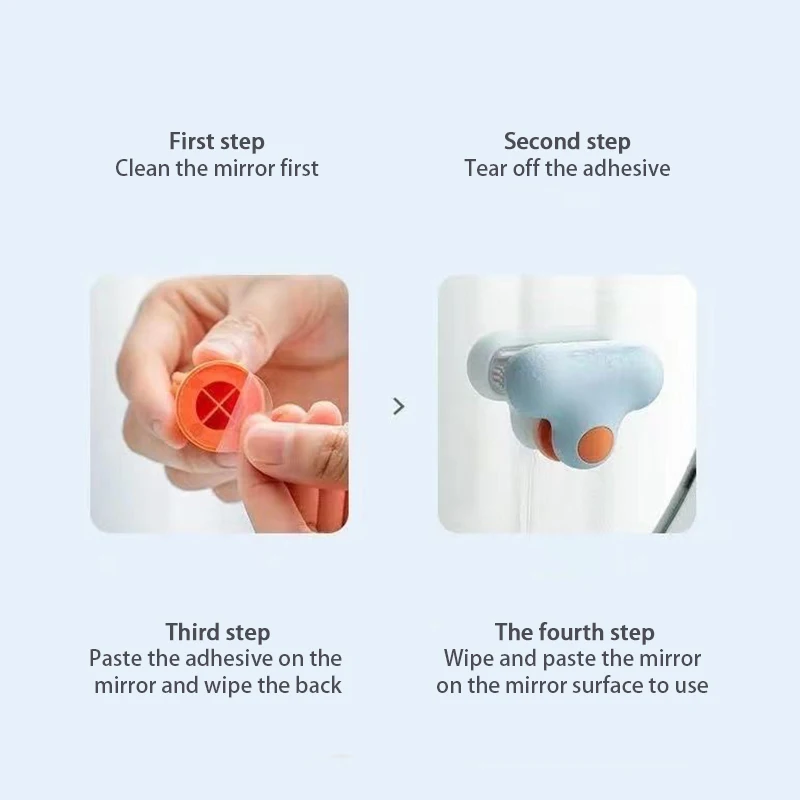 First step
Clean the mirror first

Second step
Tear off the adhesive

>

Third step
Paste the adhesive on the mirror and wipe the back

The fourth step
Wipe and paste the mirror on the mirror surface to use