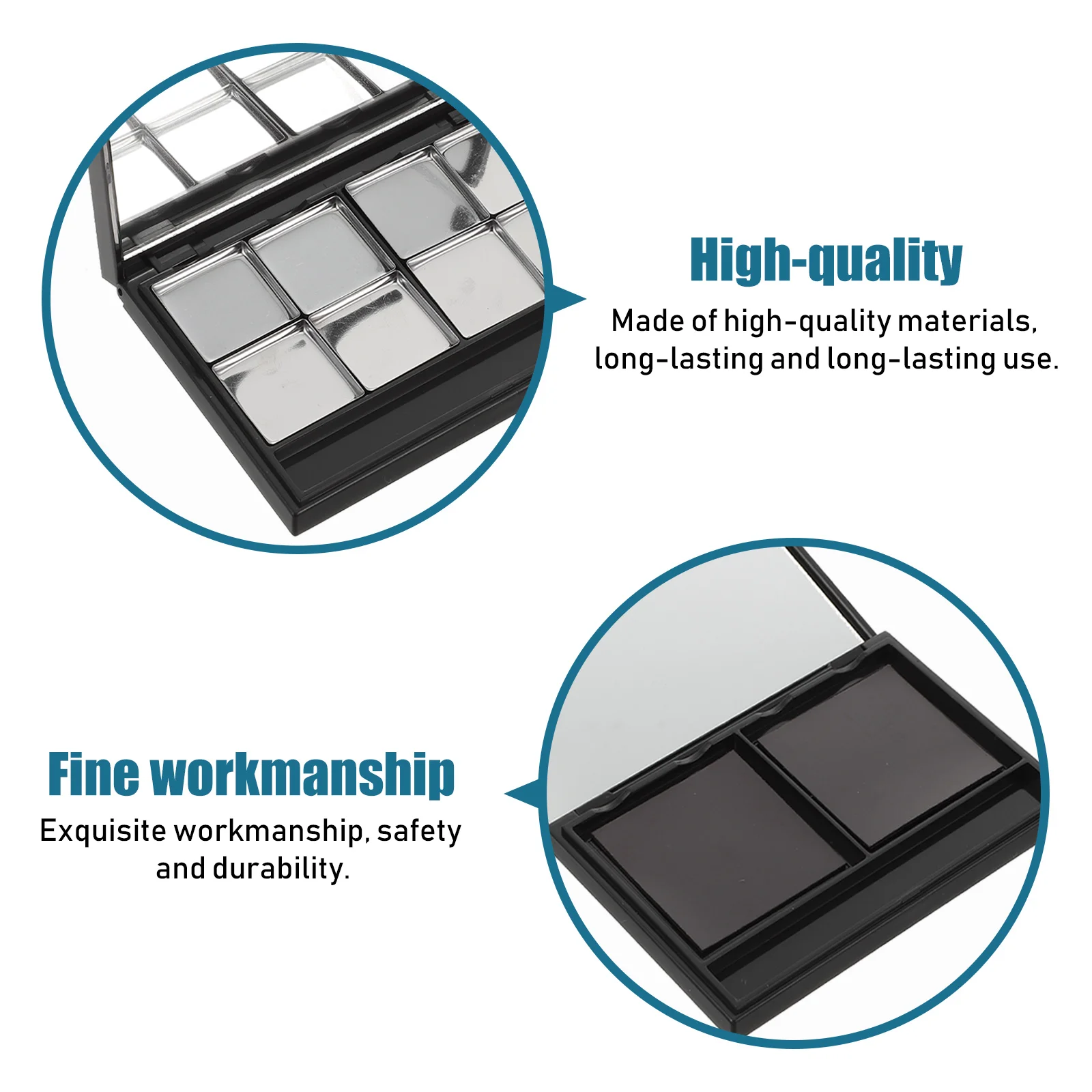 High-quality

Made of high-quality materials, long-lasting and long-lasting use.

Fine workmanship

Exquisite workmanship, safety and durability.