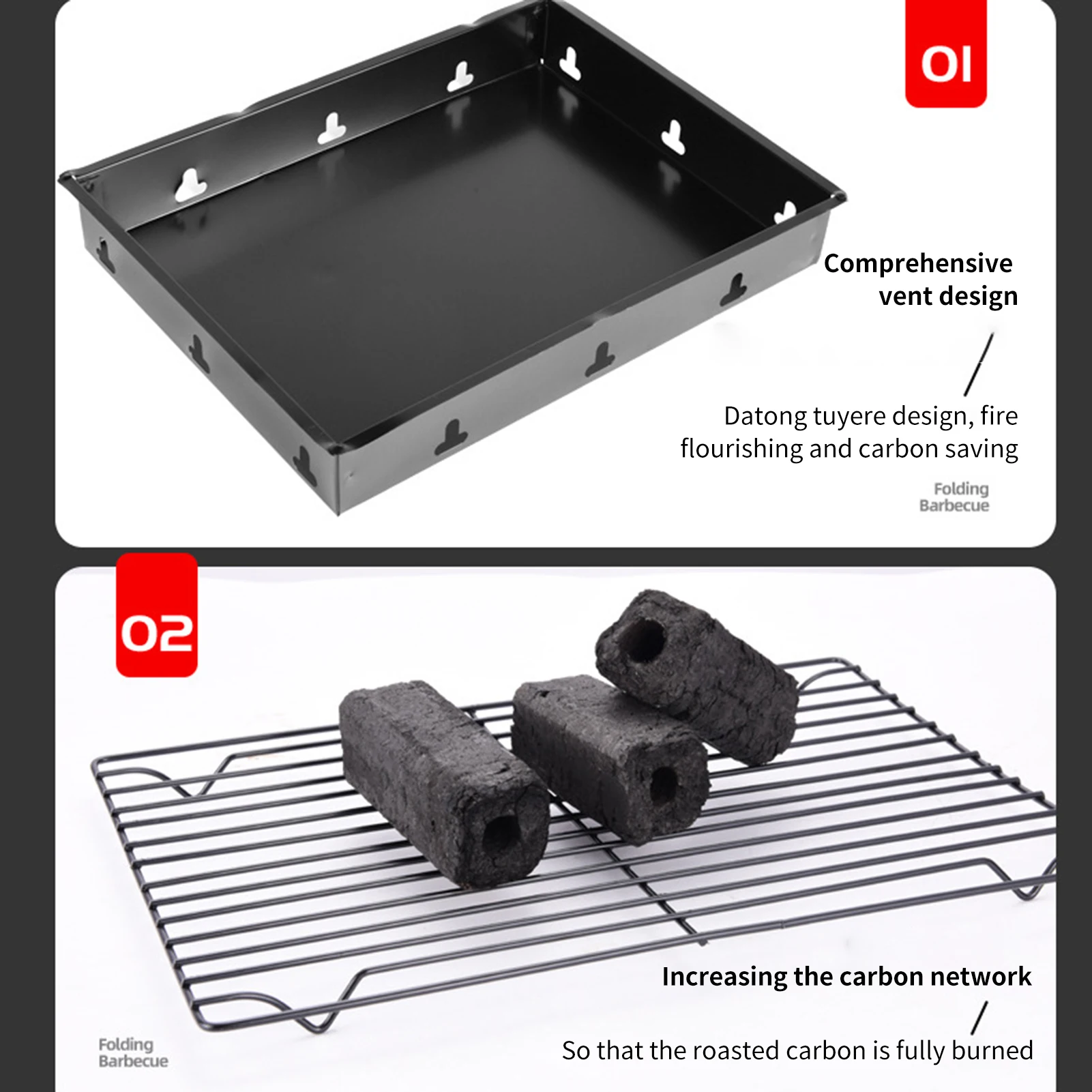 01

Comprehensive vent design

Datong tuyere design, fire flourishing and carbon saving

Folding Barbecue

02

Increasing the carbon network

So that the roasted carbon is fully burned

Folding Barbecue