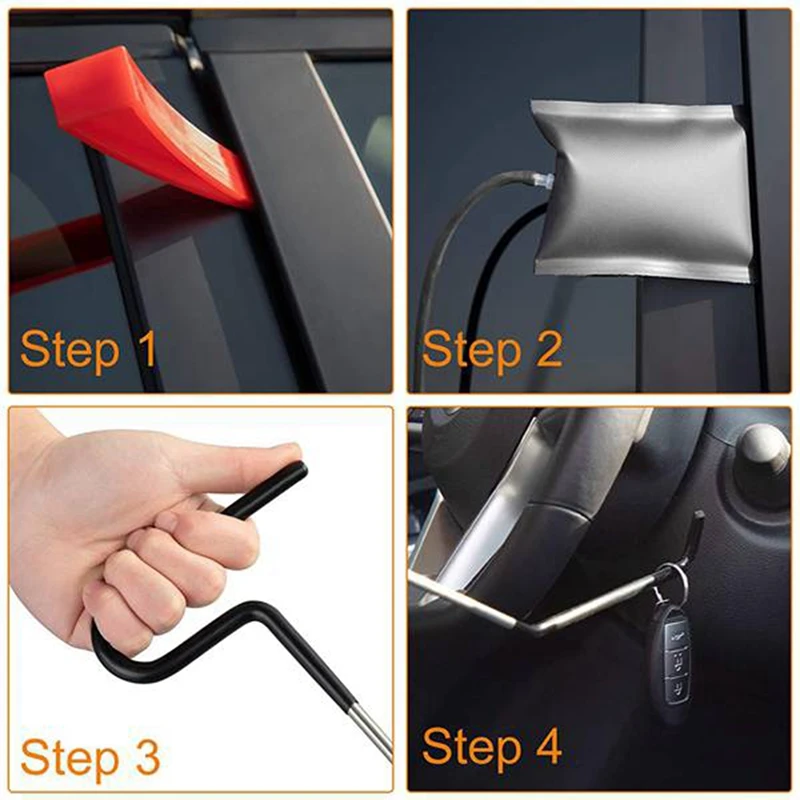 Step 1

Step 2

Step 3

Step 4