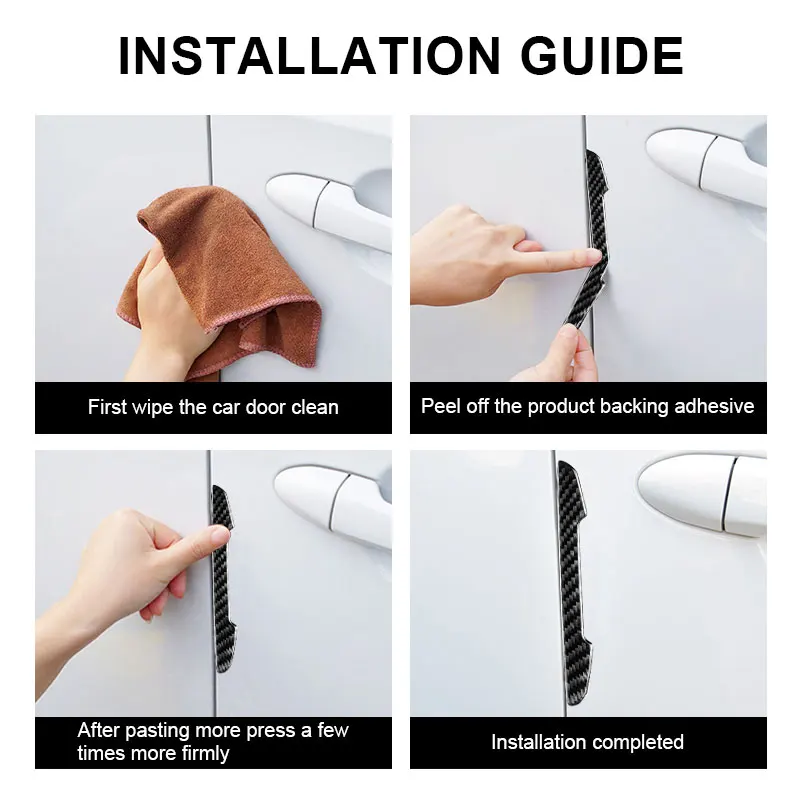 INSTALLATION GUIDE

First wipe the car door clean

Peel off the product backing adhesive

After pasting more press a few times more firmly

Installation completed