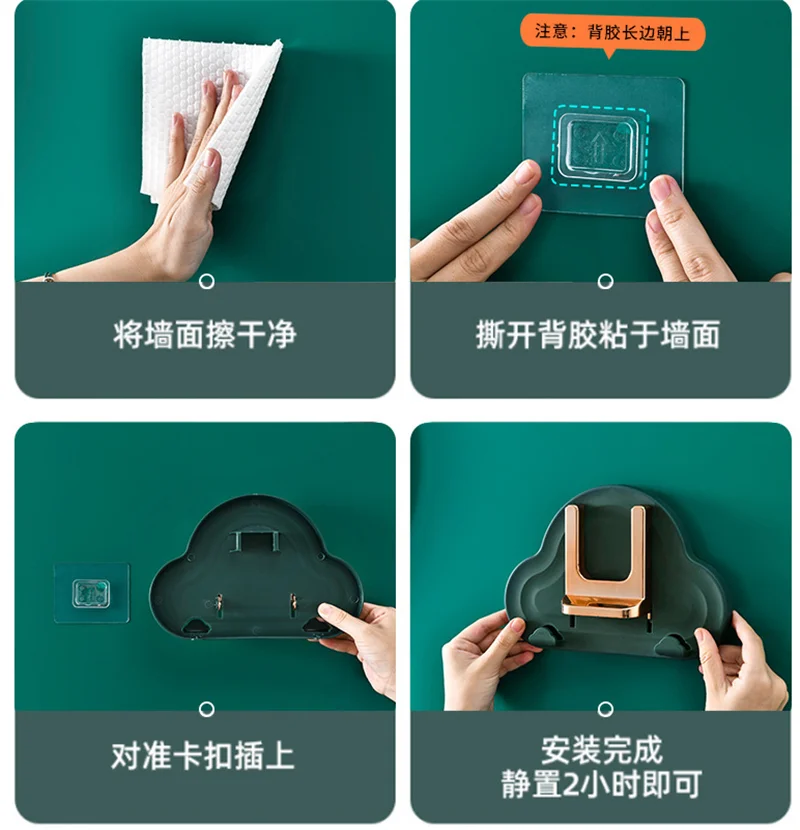 将墙面擦干净

注意：背胶长边朝上

撕开背胶粘于墙面

对准卡扣插上

安装完成
静置2小时即可