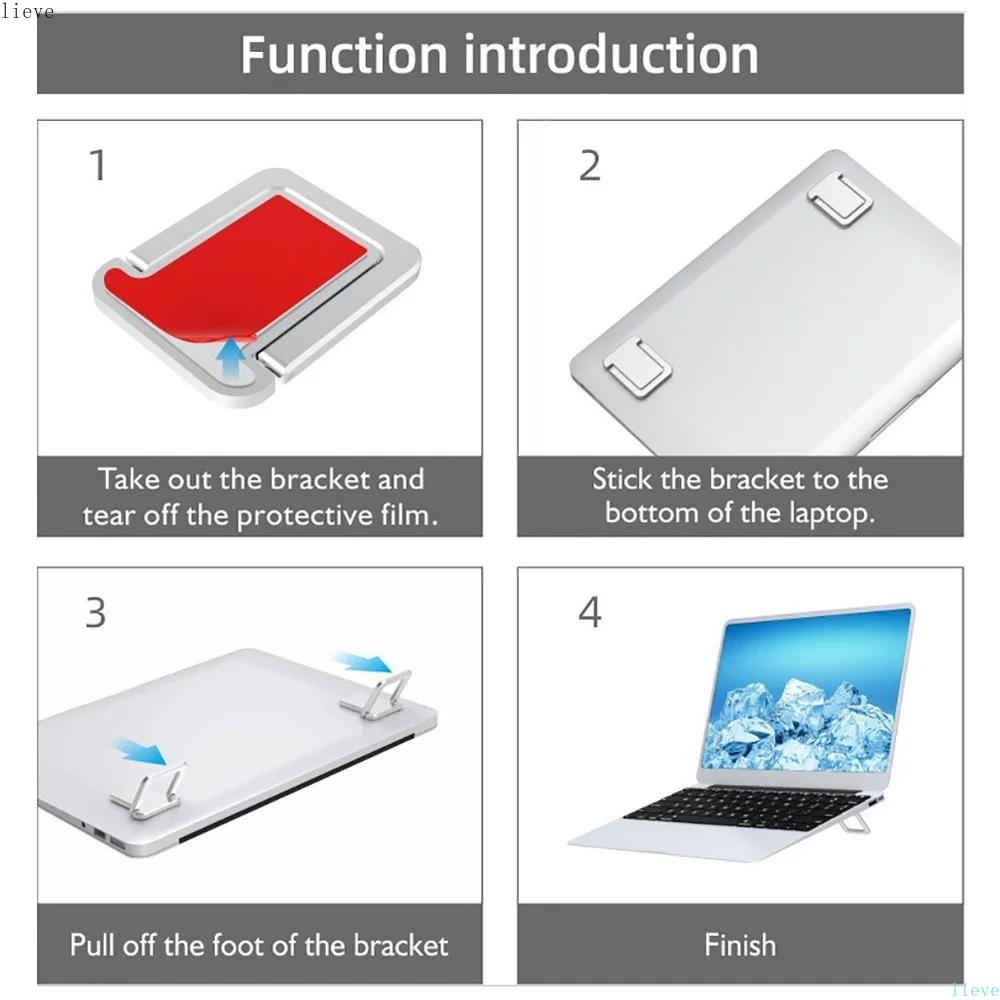 lieve

Function introduction

1

Take out the bracket and tear off the protective film.

2

Stick the bracket to the bottom of the laptop.

3

Pull off the foot of the bracket

4

Finish

lieve