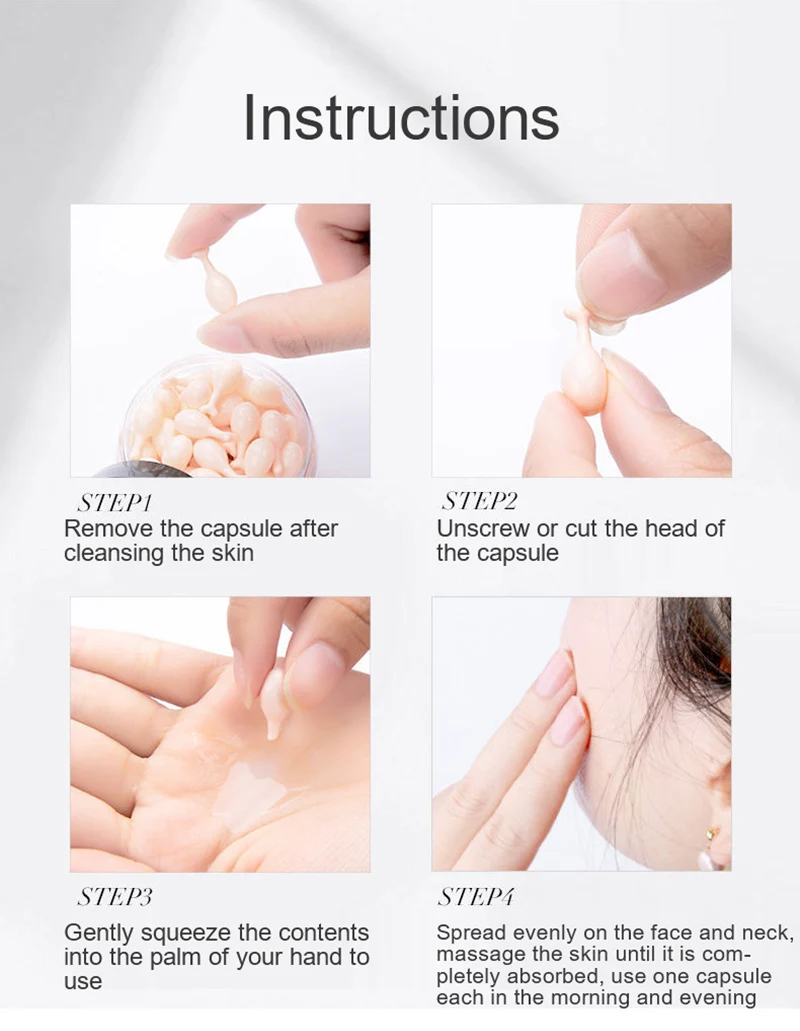 Instructions

STEP1
Remove the capsule after cleansing the skin

STEP2
Unscrew or cut the head of the capsule

STEP3
Gently squeeze the contents into the palm of your hand to use

STEP4
Spread evenly on the face and neck, massage the skin until it is completely absorbed, use one capsule each in the morning and evening