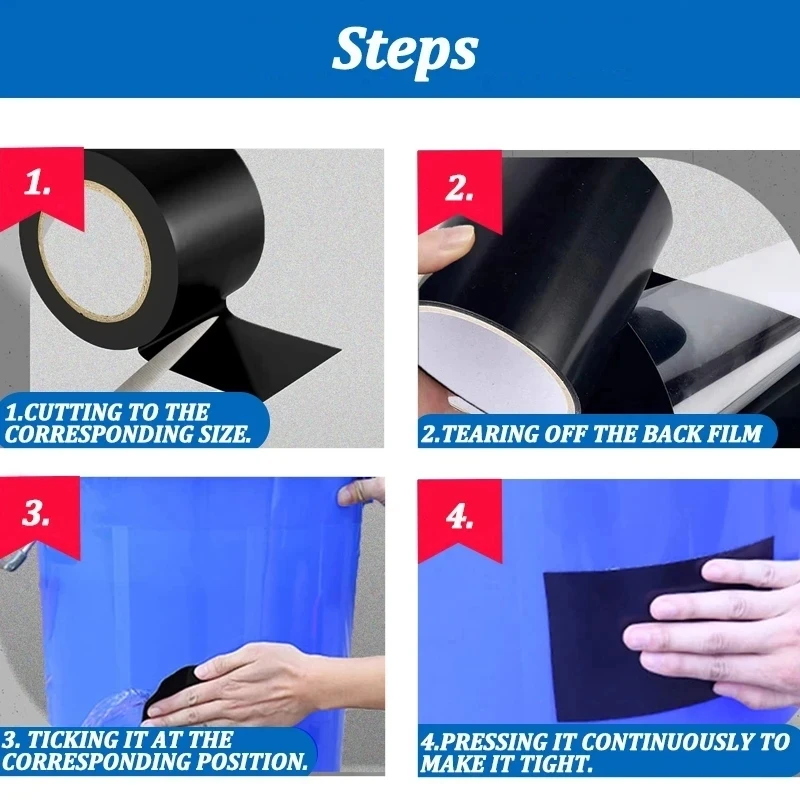 Steps

1.

1.CUTTING TO THE CORRESPONDING SIZE.

2.

2.TEARING OFF THE BACK FILM

3.

3. TICKING IT AT THE CORRESPONDING POSITION.

4.

4.PRESSING IT CONTINUOUSLY TO MAKE IT TIGHT.