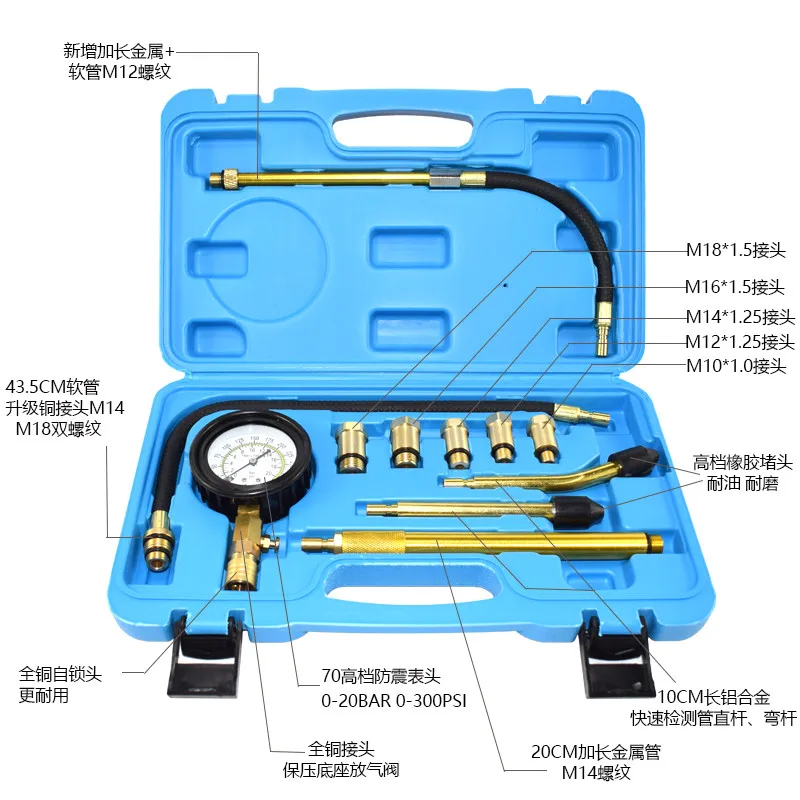 新增加长金属+
软管M12螺纹

M18*1.5接头

M16*1.5接头

M14*1.25接头

M12*1.25接头

M10*1.0接头

43.5CM软管
升级铜接头M14
M18双螺纹

高档橡胶堵头
耐油 耐磨

全铜自锁头
更耐用

70高档防震表头
0-20BAR 0-300PSI

10CM长铝合金
快速检测管直杆、弯杆

全铜接头
保压底座放气阀

20CM加长金属管
M14螺纹