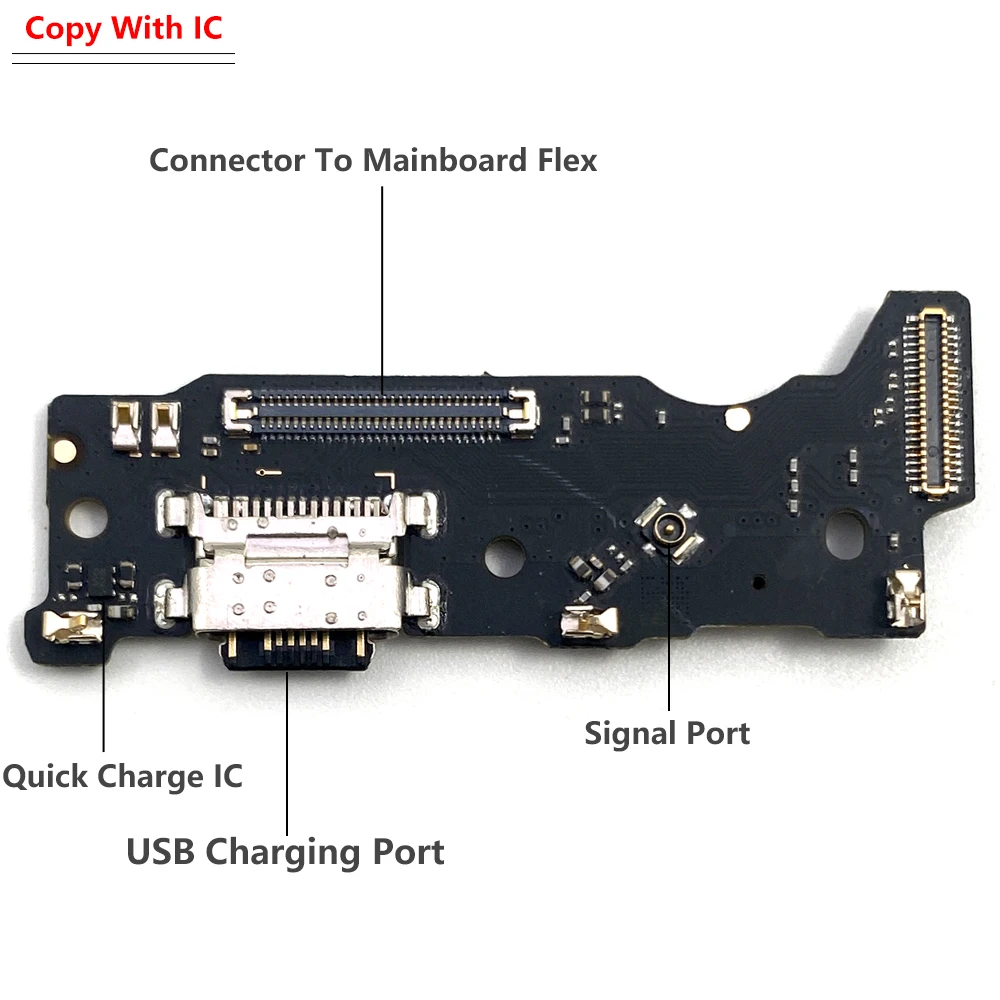 Copy With IC

Connector To Mainboard Flex

Signal Port

Quick Charge IC

USB Charging Port