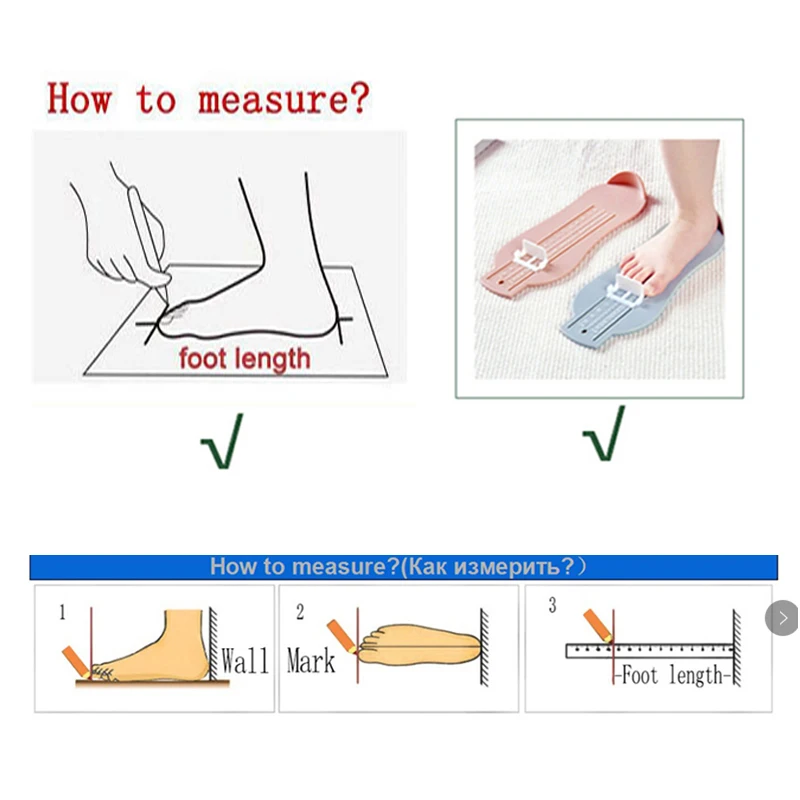 How to measure?

foot length

√

√

How to measure?(Как измерить?)

1

Wall

2

Mark

3

-Foot length-