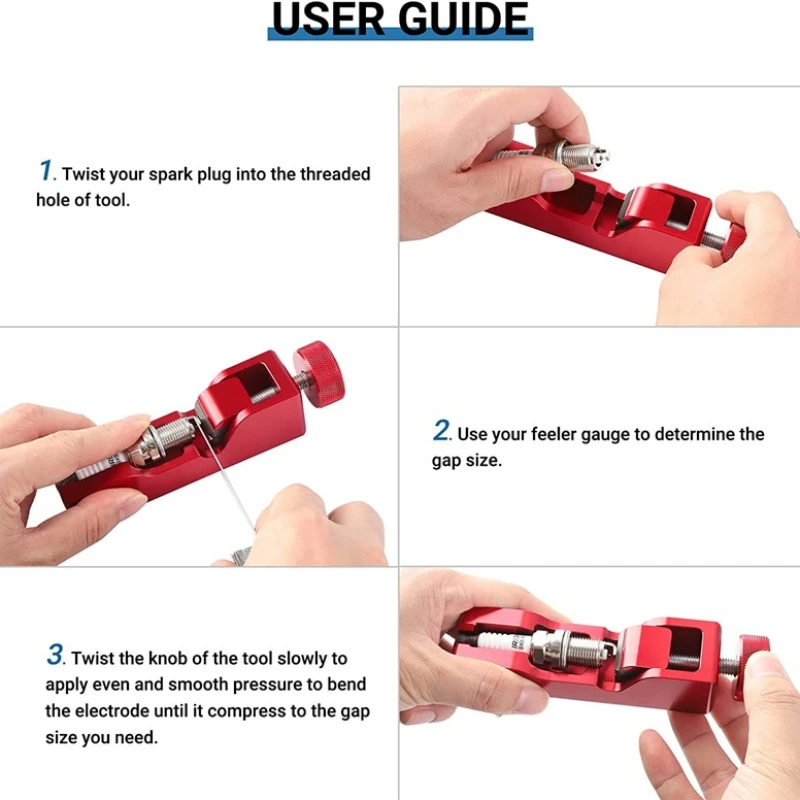 USER GUIDE

1. Twist your spark plug into the threaded hole of tool.

2. Use your feeler gauge to determine the gap size.

3. Twist the knob of the tool slowly to apply even and smooth pressure to bend the electrode until it compress to the gap size you need.