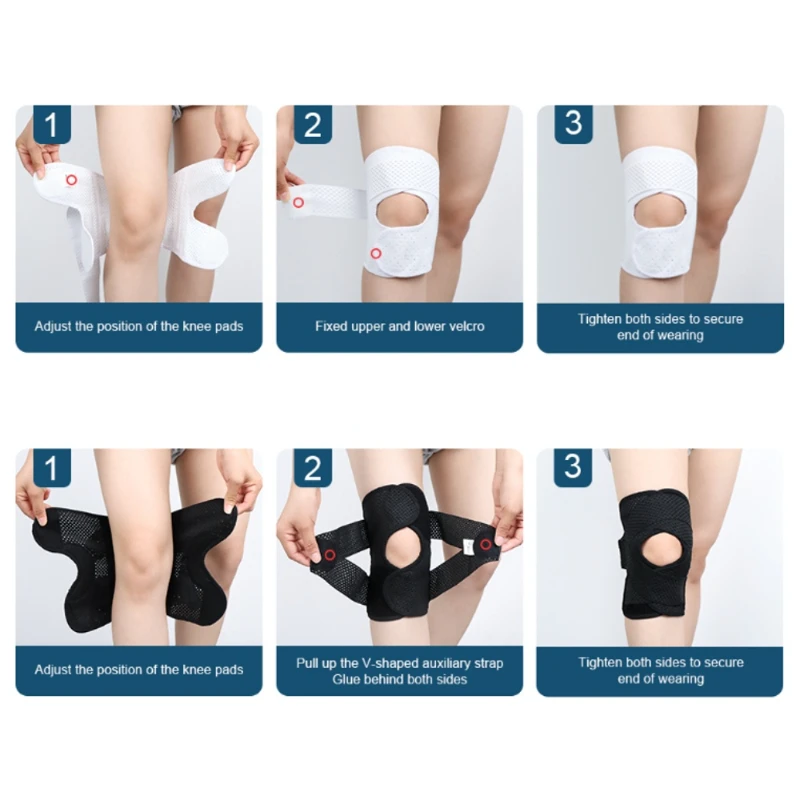 1

Adjust the position of the knee pads

2

Fixed upper and lower velcro

3

Tighten both sides to secure end of wearing

1

Adjust the position of the knee pads

2

Pull up the V-shaped auxiliary strap Glue behind both sides

3

Tighten both sides to secure end of wearing