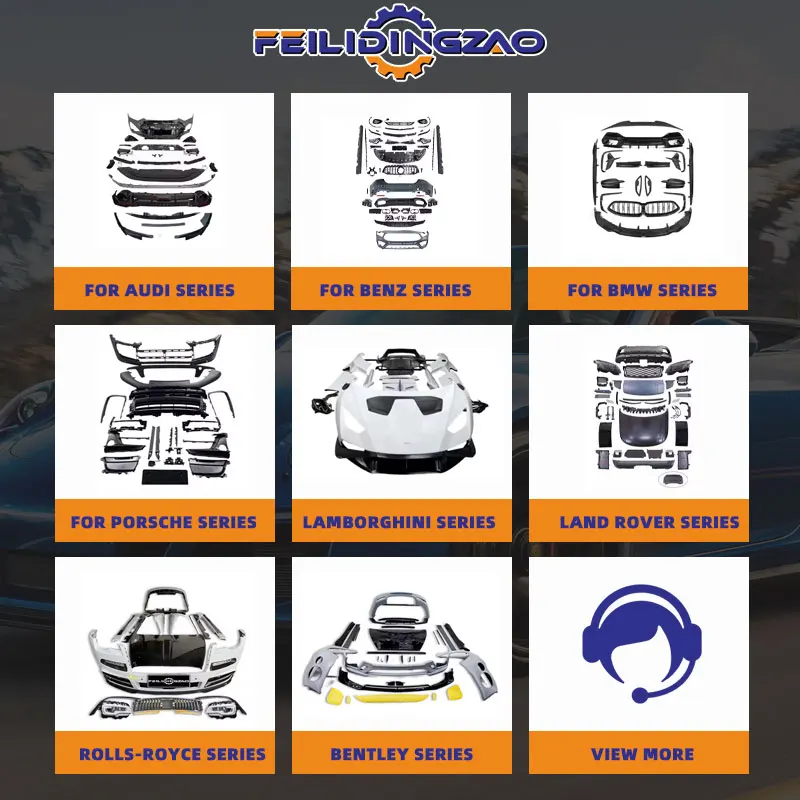 FEILIDINGZAO

FOR AUDI SERIES

FOR BENZ SERIES

FOR BMW SERIES

FOR PORSCHE SERIES

LAMBORGHINI SERIES

LAND ROVER SERIES

FEILIDINGZAO

ROLLS-ROYCE SERIES

BENTLEY SERIES

VIEW MORE