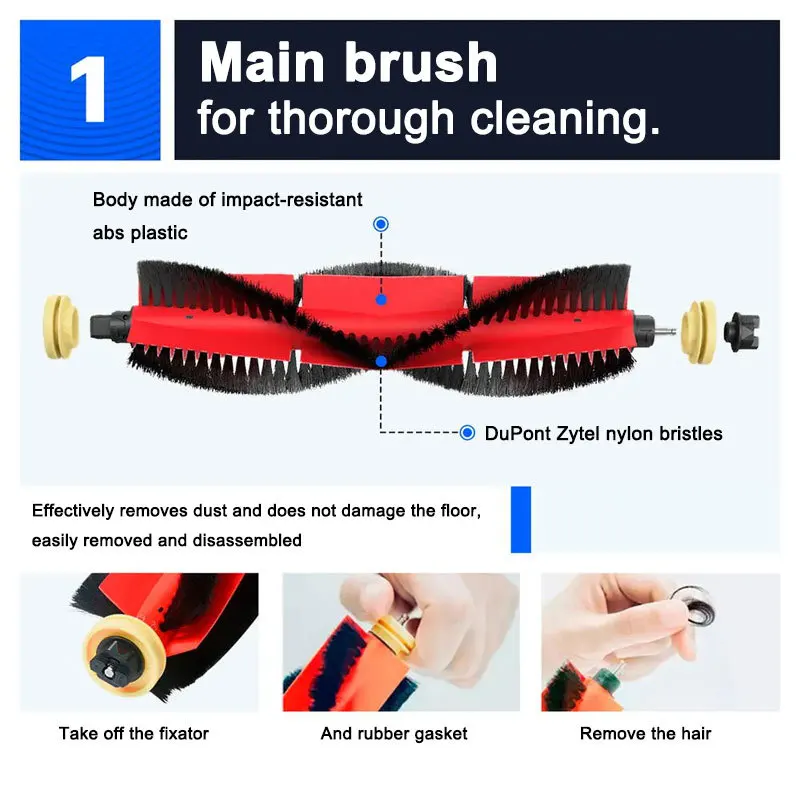 1

Main brush
for thorough cleaning.

Body made of impact-resistant abs plastic

DuPont Zytel nylon bristles

Effectively removes dust and does not damage the floor, easily removed and disassembled

Take off the fixator

And rubber gasket

Remove the hair