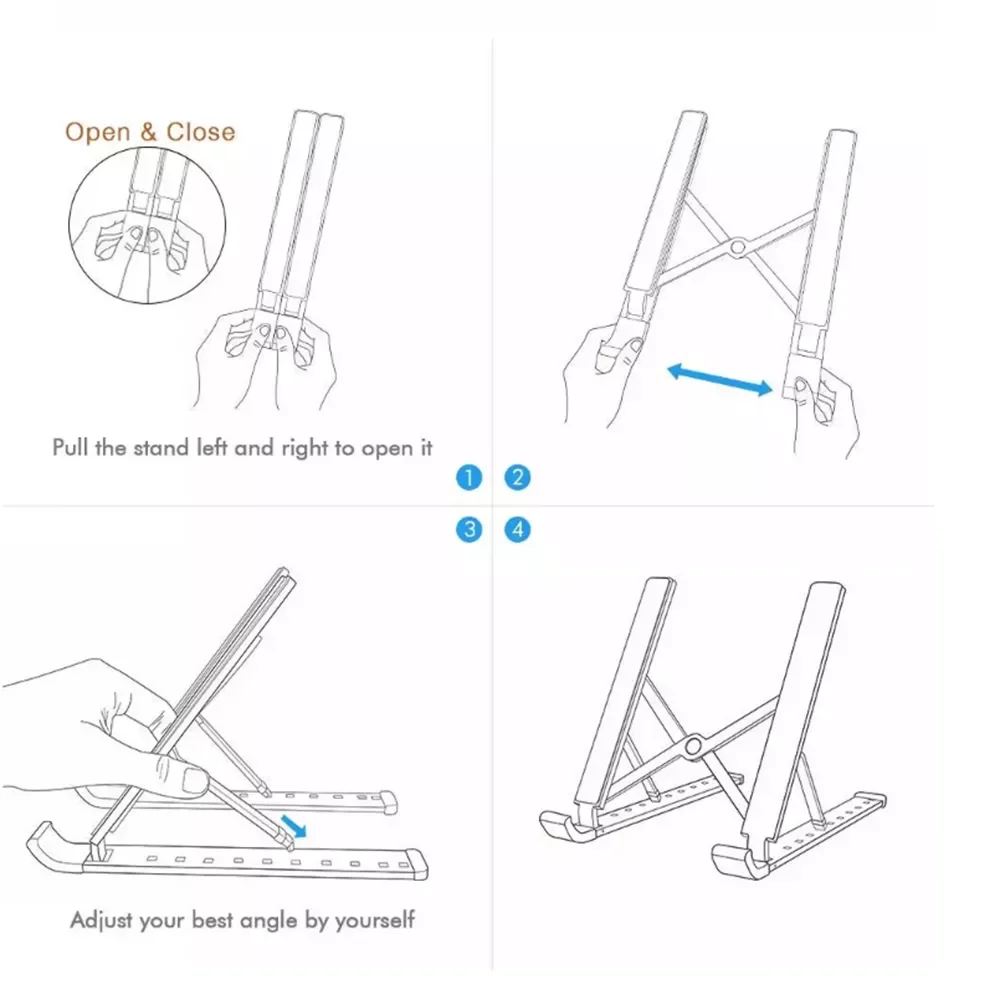 Open & Close

Pull the stand left and right to open it

1 2

3 4

Adjust your best angle by yourself