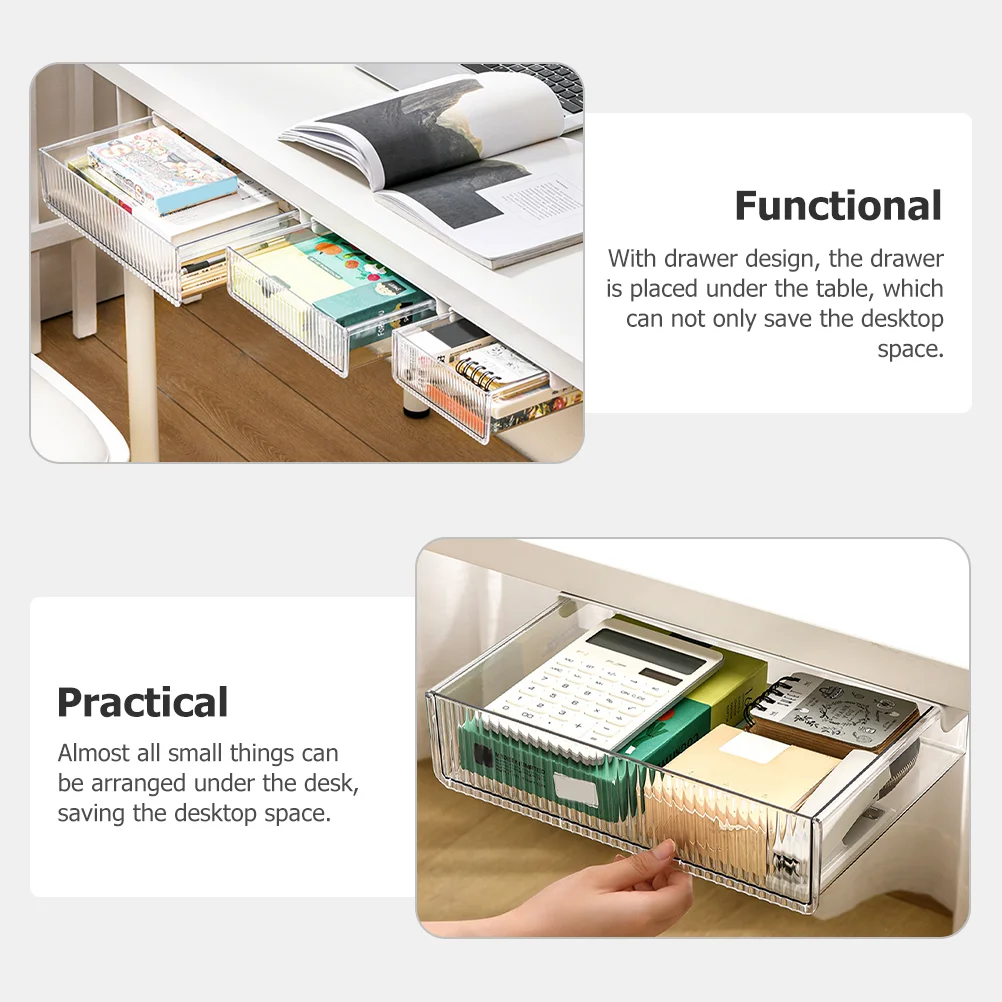 Functional

With drawer design, the drawer is placed under the table, which can not only save the desktop space.

Practical

Almost all small things can be arranged under the desk, saving the desktop space.