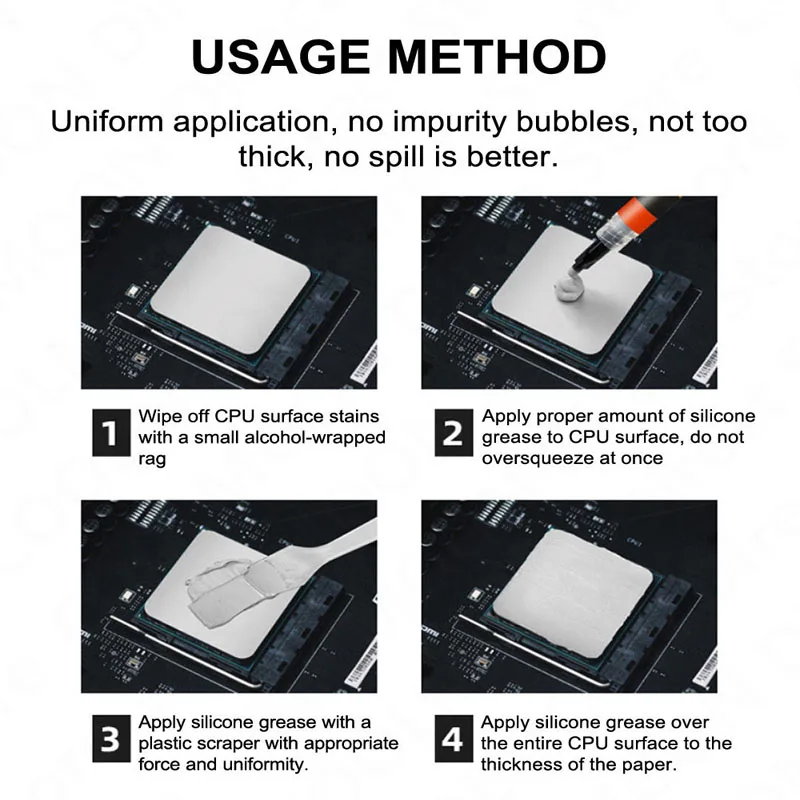 USAGE METHOD

Uniform application, no impurity bubbles, not too thick, no spill is better.

1 Wipe off CPU surface stains with a small alcohol-wrapped rag

2 Apply proper amount of silicone grease to CPU surface, do not oversqueeze at once

3 Apply silicone grease with a plastic scraper with appropriate force and uniformity.

4 Apply silicone grease over the entire CPU surface to the thickness of the paper.