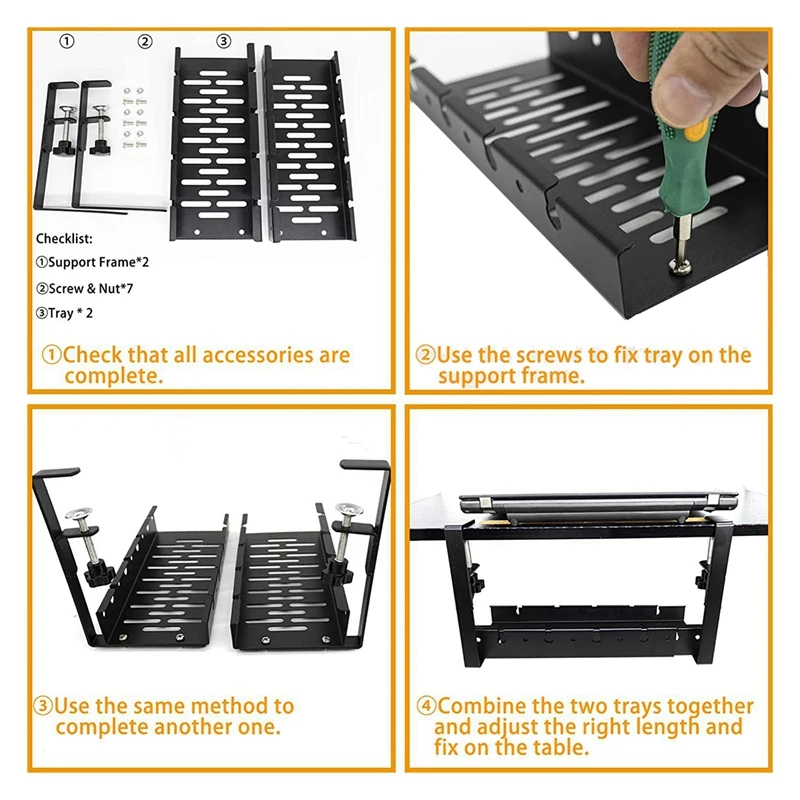 ① ② ③

Checklist:
①Support Frame*2
②Screw & Nut*7
③Tray * 2

①Check that all accessories are complete.

②Use the screws to fix tray on the support frame.

③Use the same method to complete another one.

④Combine the two trays together and adjust the right length and fix on the table.