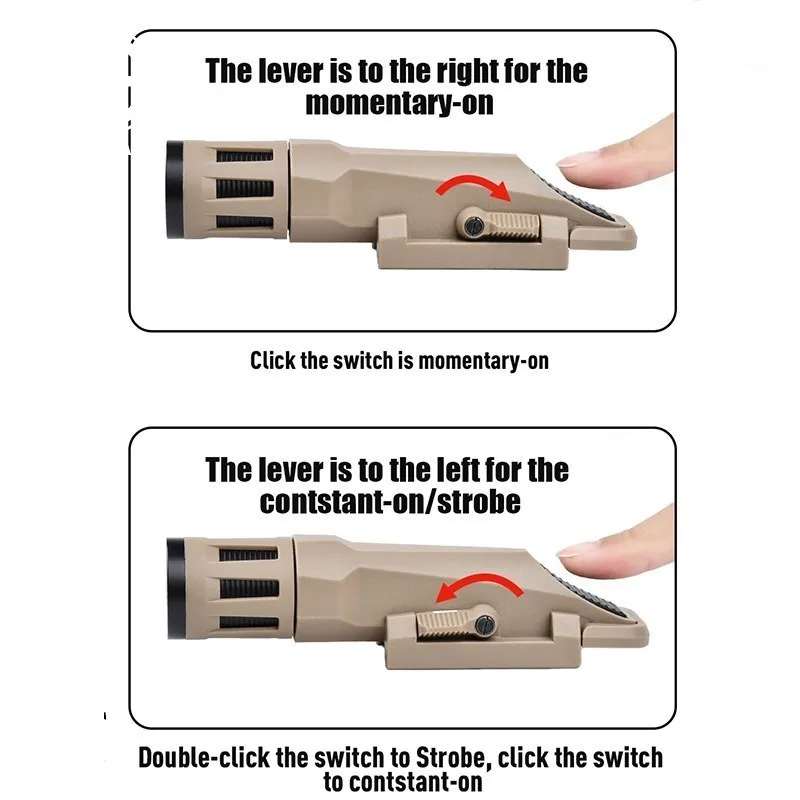 The lever is to the right for the momentary-on

Click the switch is momentary-on

The lever is to the left for the contstant-on/strobe

Double-click the switch to Strobe, click the switch to contstant-on