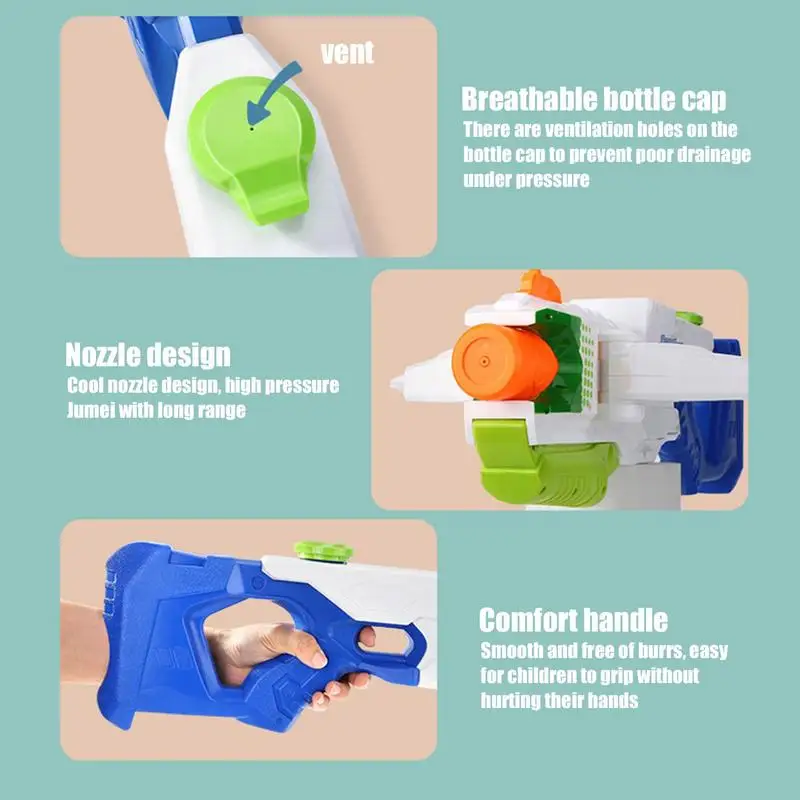 vent

Breathable bottle cap
There are ventilation holes on the bottle cap to prevent poor drainage under pressure

Nozzle design
Cool nozzle design, high pressure Jumei with long range

Comfort handle
Smooth and free of burrs, easy for children to grip without hurting their hands