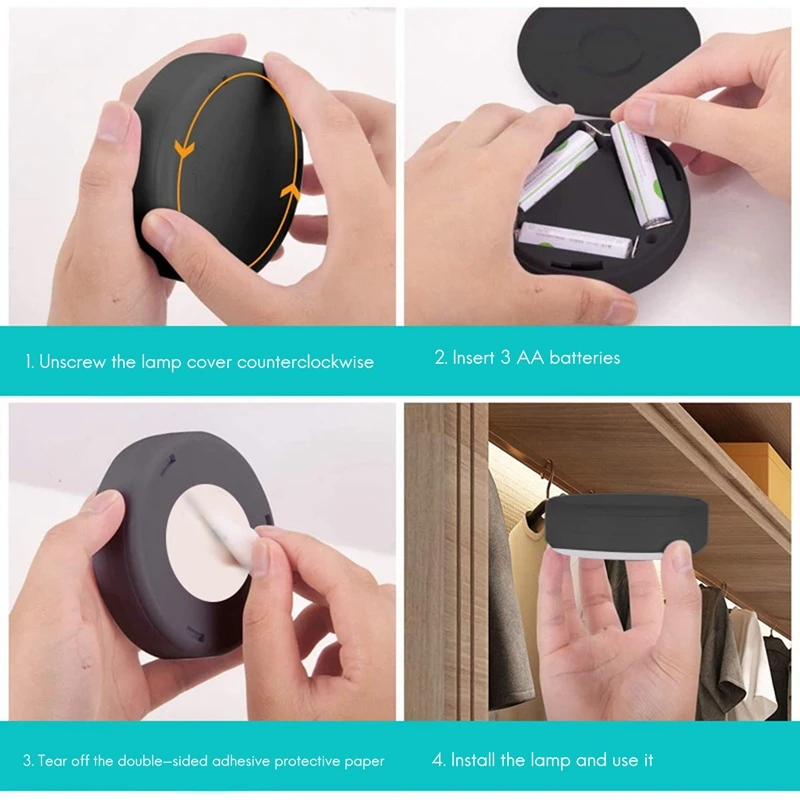 1. Unscrew the lamp cover counterclockwise

2. Insert 3 AA batteries

3. Tear off the double-sided adhesive protective paper

4. Install the lamp and use it