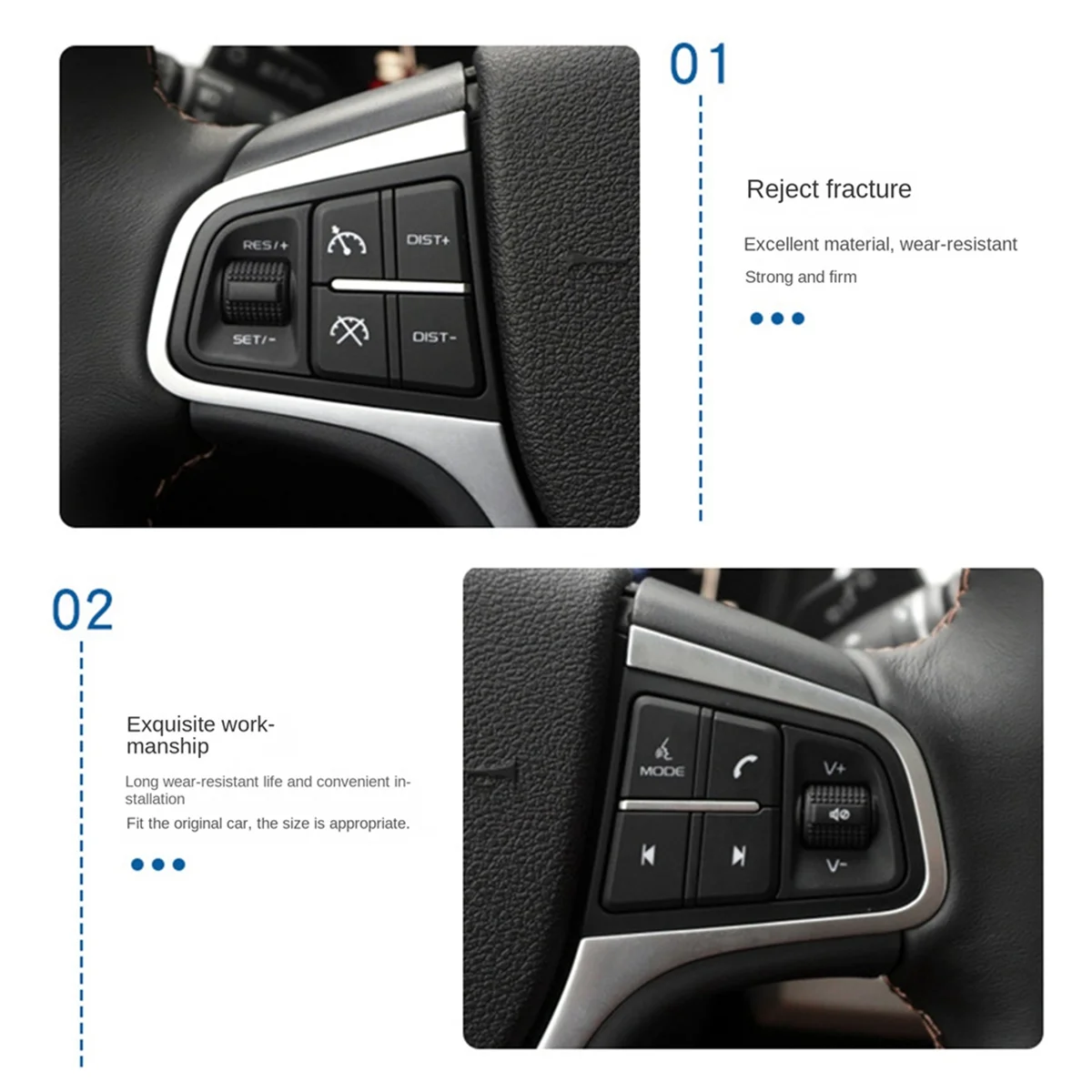 RES/+

SET/-

DIST+

DIST-

01

Reject fracture

Excellent material, wear-resistant

Strong and firm

02

Exquisite workmanship

Long wear-resistant life and convenient installation

Fit the original car, the size is appropriate.

MODE

V+

V-