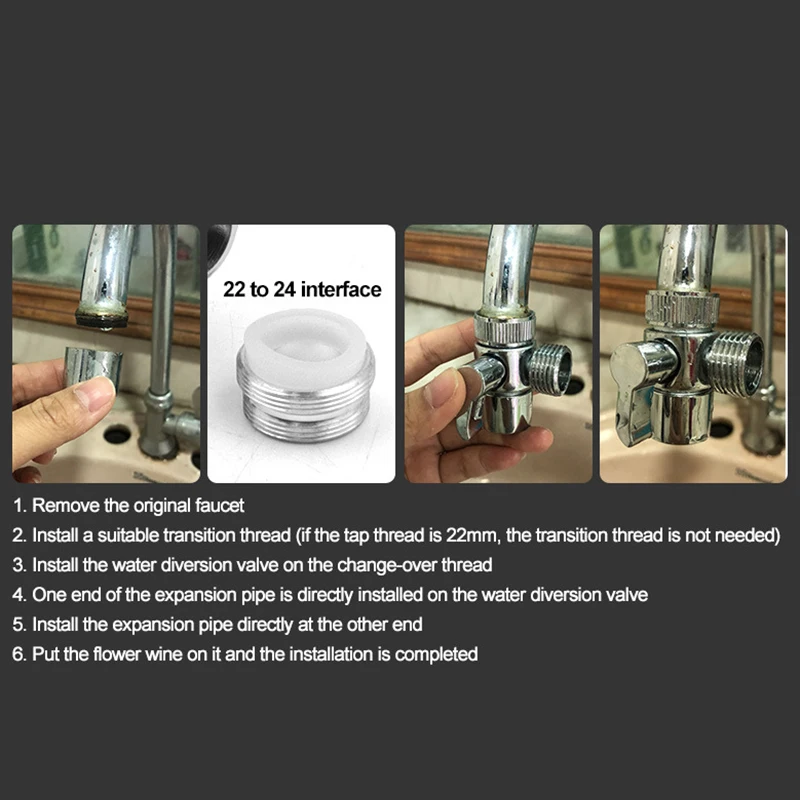 22 to 24 interface

1. Remove the original faucet
2. Install a suitable transition thread (if the tap thread is 22mm, the transition thread is not needed)
3. Install the water diversion valve on the change-over thread
4. One end of the expansion pipe is directly installed on the water diversion valve
5. Install the expansion pipe directly at the other end
6. Put the flower wine on it and the installation is completed