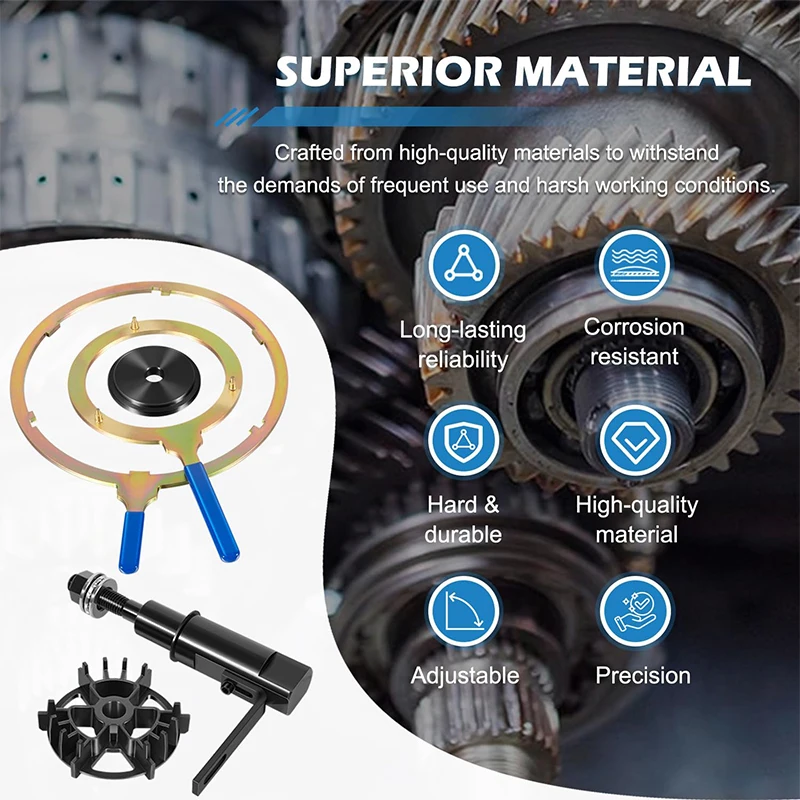 SUPERIOR MATERIAL

Crafted from high-quality materials to withstand the demands of frequent use and harsh working conditions.

Long-lasting reliability

Corrosion resistant

Hard & durable

High-quality material

Adjustable

Precision