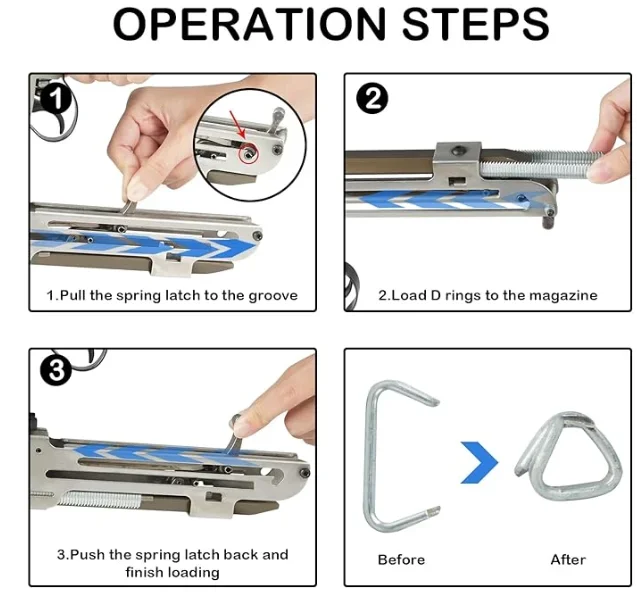 OPERATION STEPS

1

1.Pull the spring latch to the groove

2

2.Load D rings to the magazine

3

3.Push the spring latch back and finish loading

Before

After