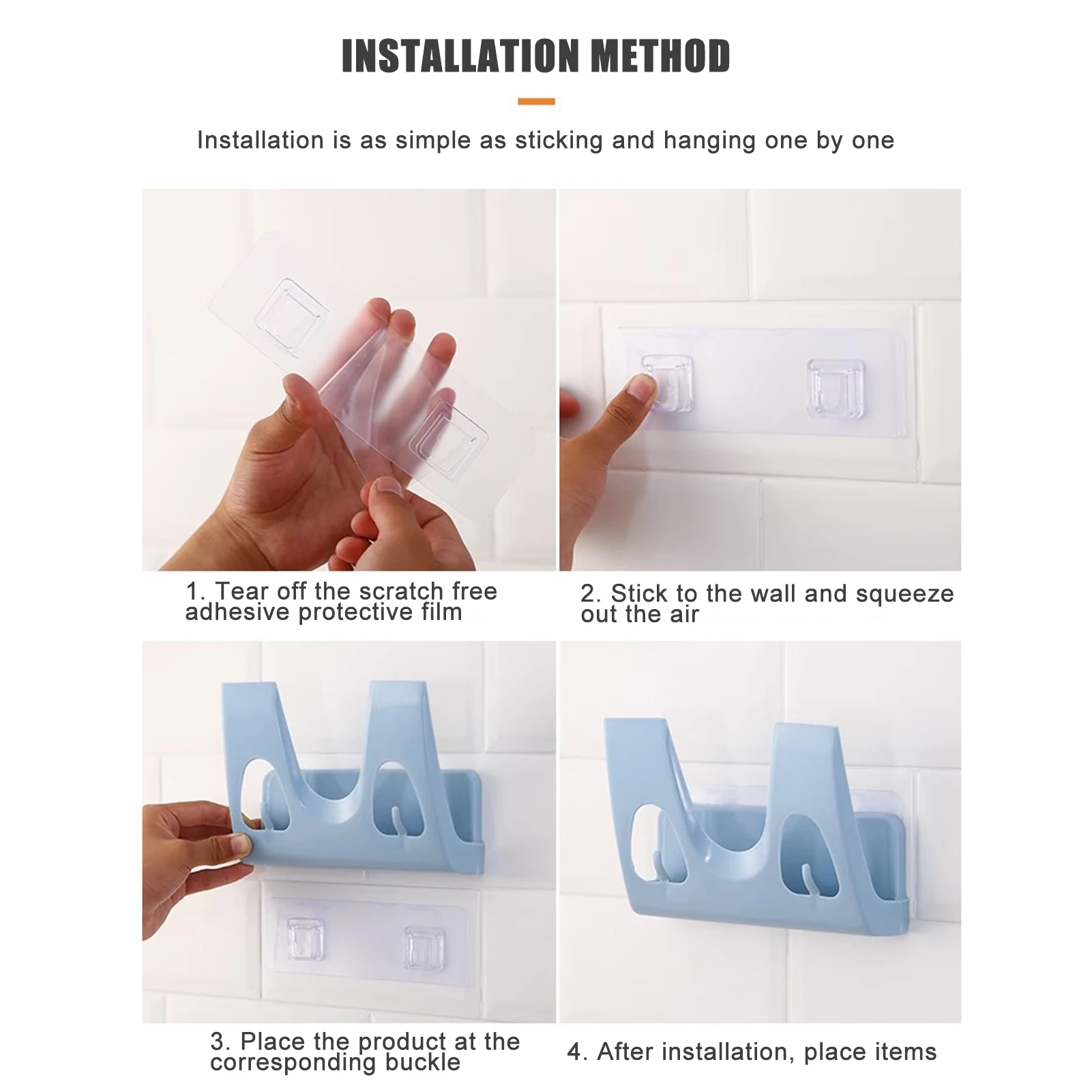 INSTALLATION METHOD

Installation is as simple as sticking and hanging one by one

1. Tear off the scratch free adhesive protective film

2. Stick to the wall and squeeze out the air

3. Place the product at the corresponding buckle

4. After installation, place items