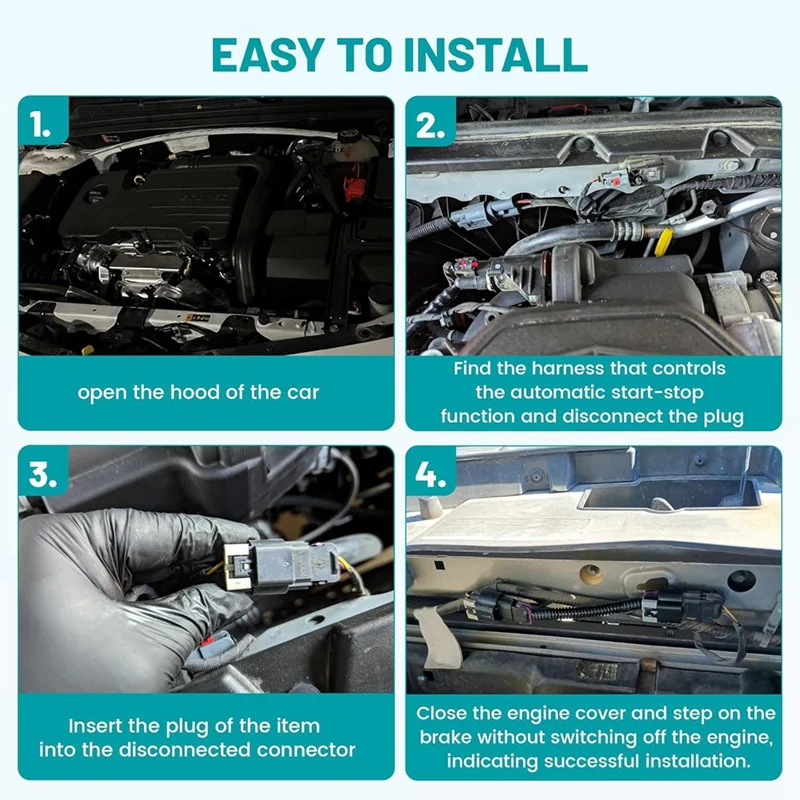 EASY TO INSTALL

1.

open the hood of the car

2.

Find the harness that controls the automatic start-stop function and disconnect the plug

3.

Insert the plug of the item into the disconnected connector

4.

Close the engine cover and step on the brake without switching off the engine, indicating successful installation.