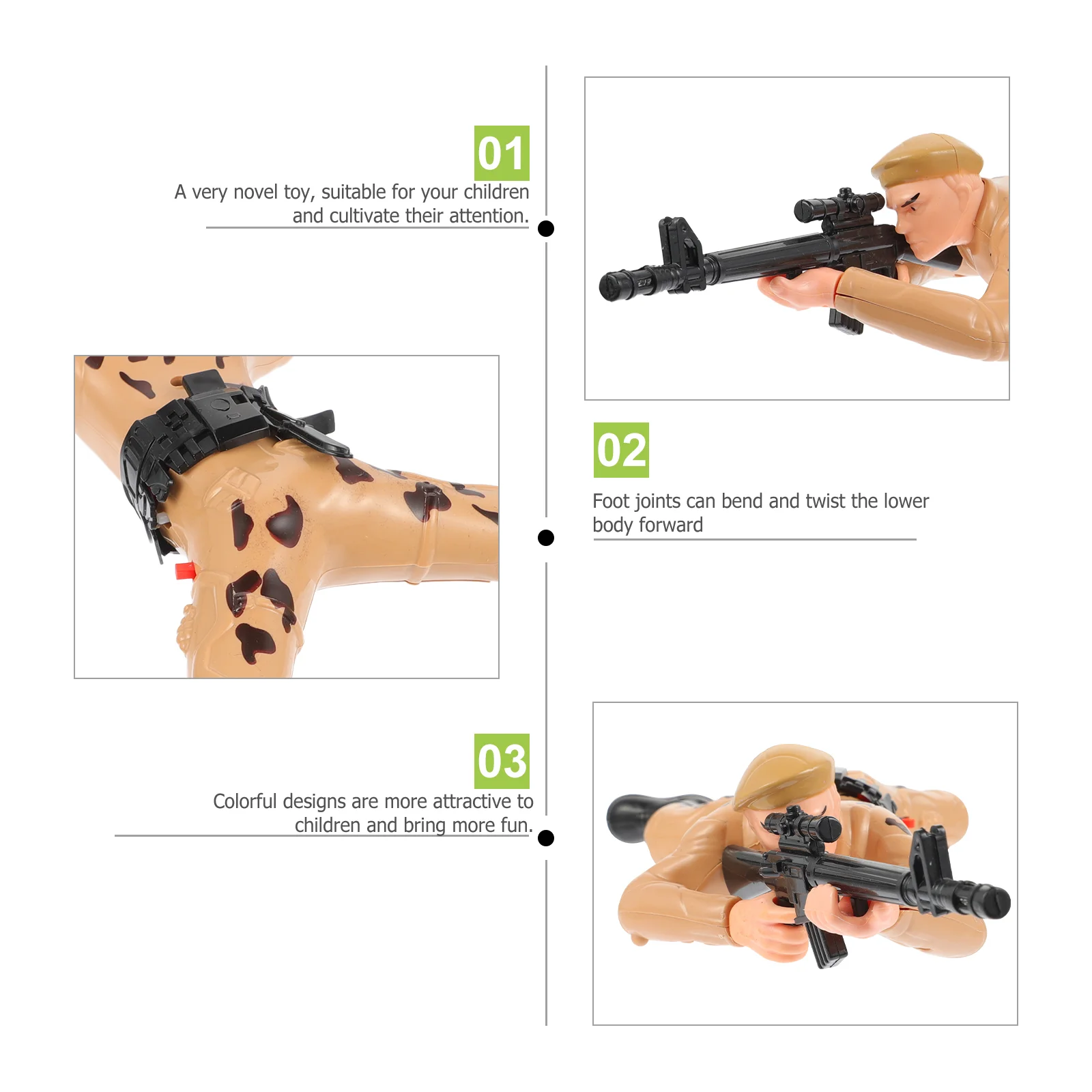 01
A very novel toy, suitable for your children and cultivate their attention.

02
Foot joints can bend and twist the lower body forward

03
Colorful designs are more attractive to children and bring more fun.