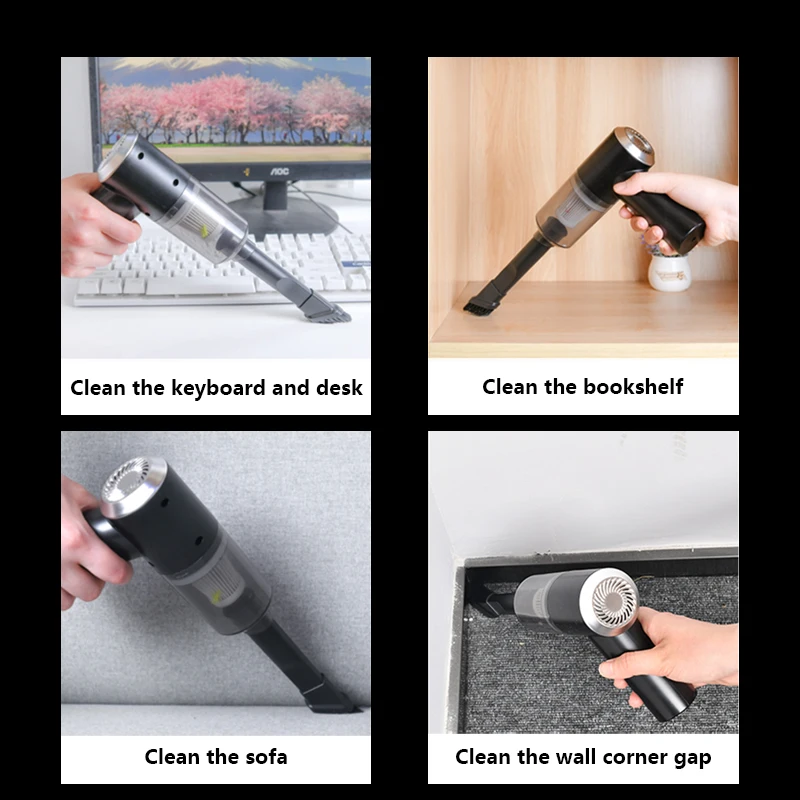 AOC

Clean the keyboard and desk

Clean the bookshelf

Clean the sofa

Clean the wall corner gap